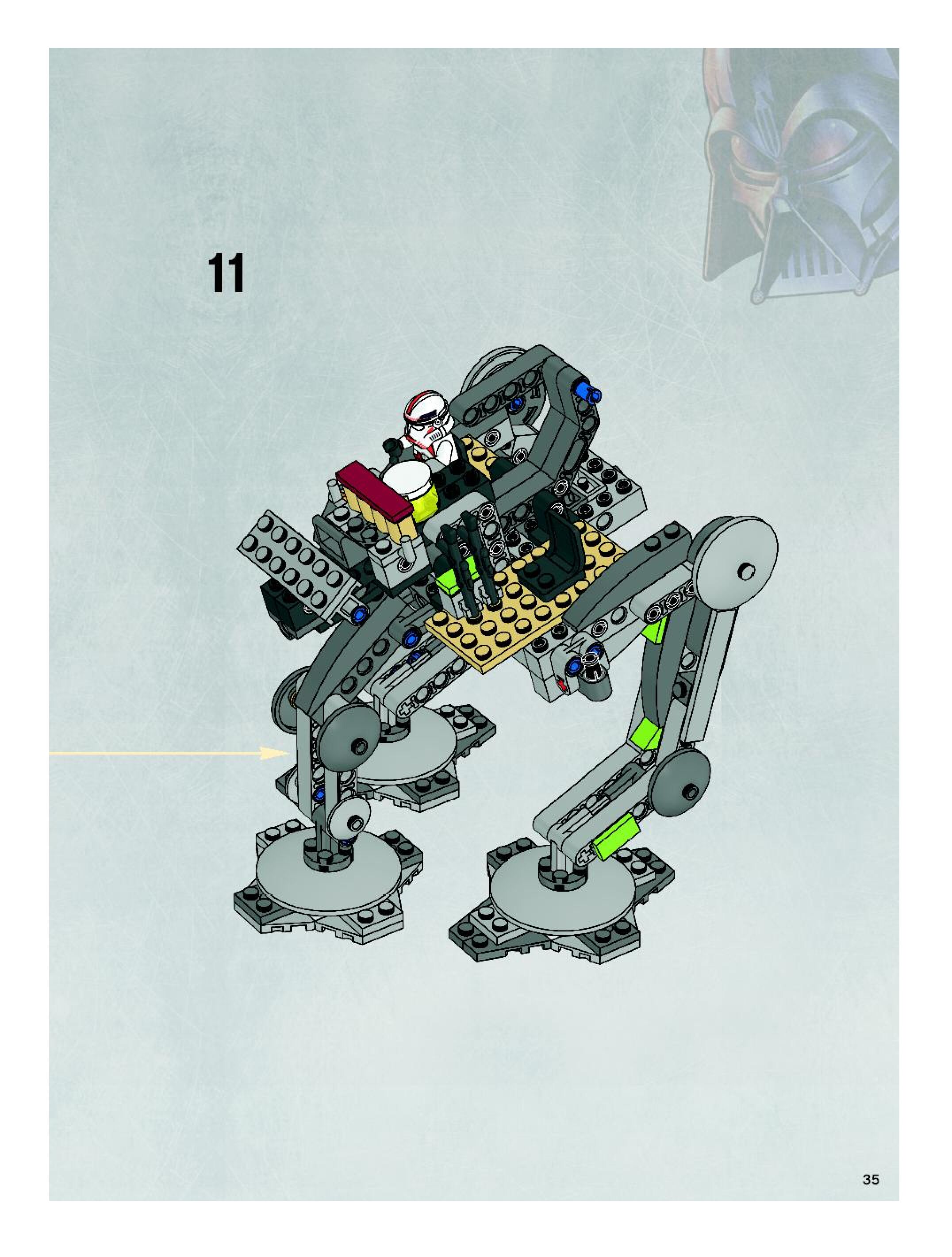 11

35