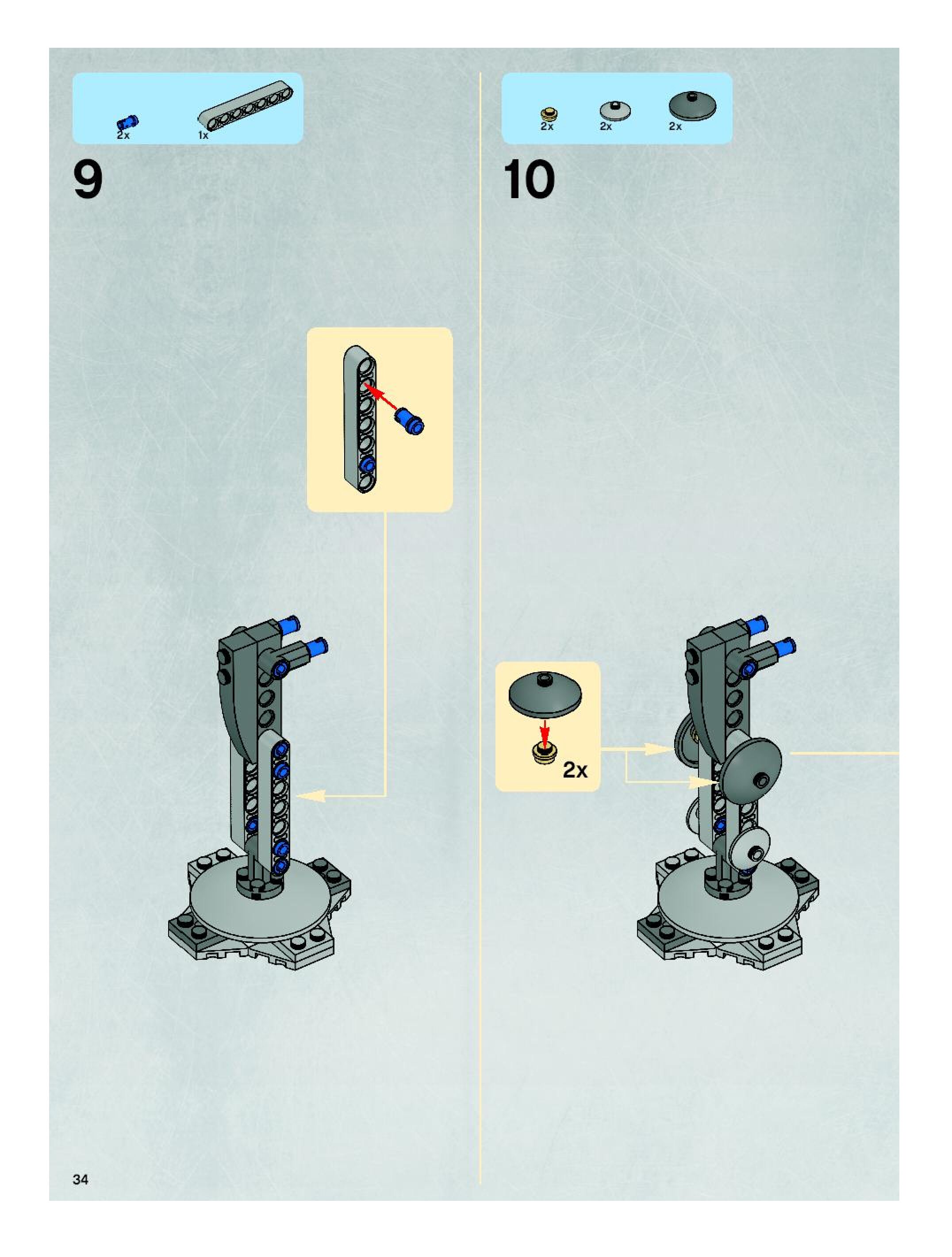 2x 1x

9

2x 2x 2x

10

2x

34