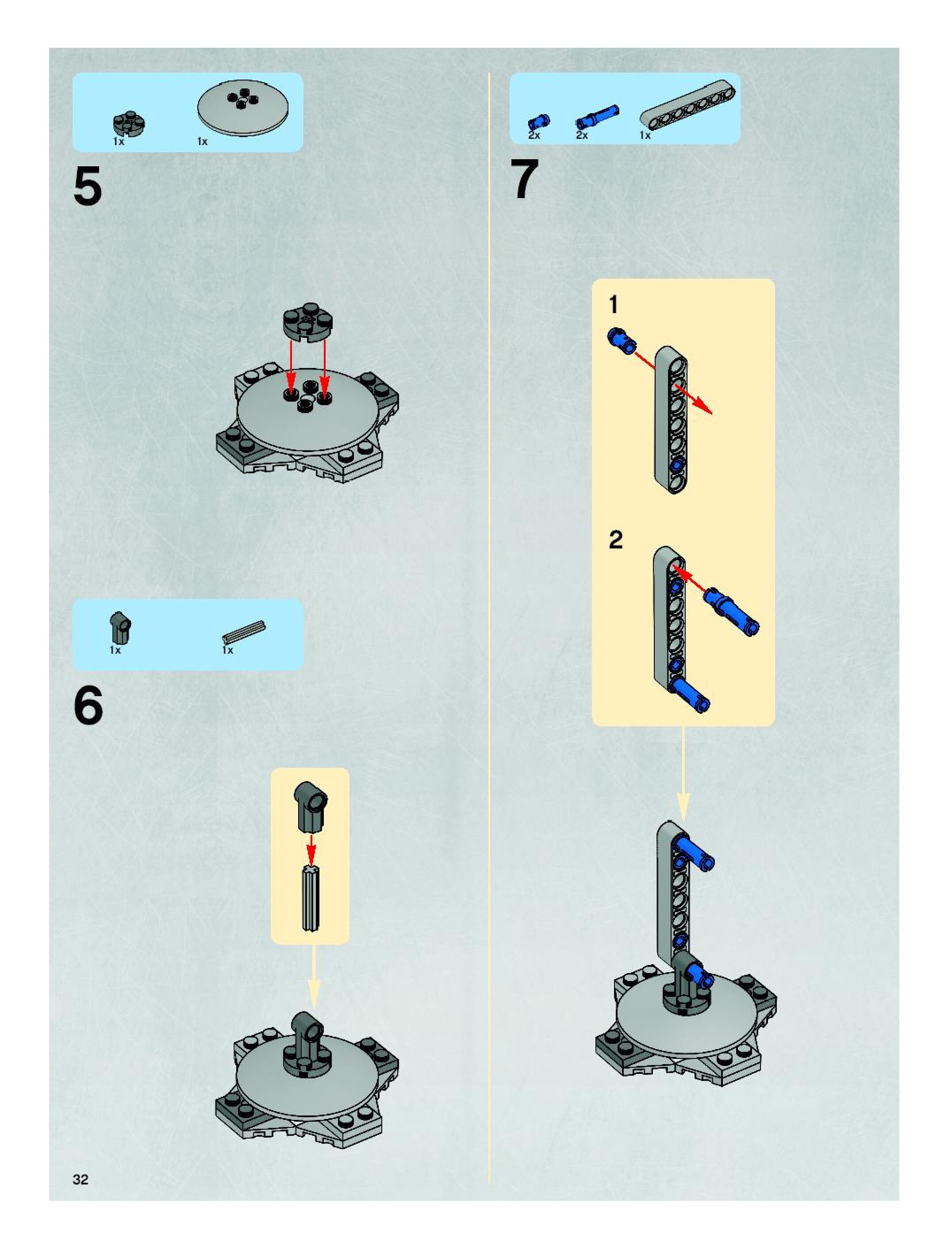 1x 1x

5

1x 1x

6

32

2x 2x 1x

7

1

2