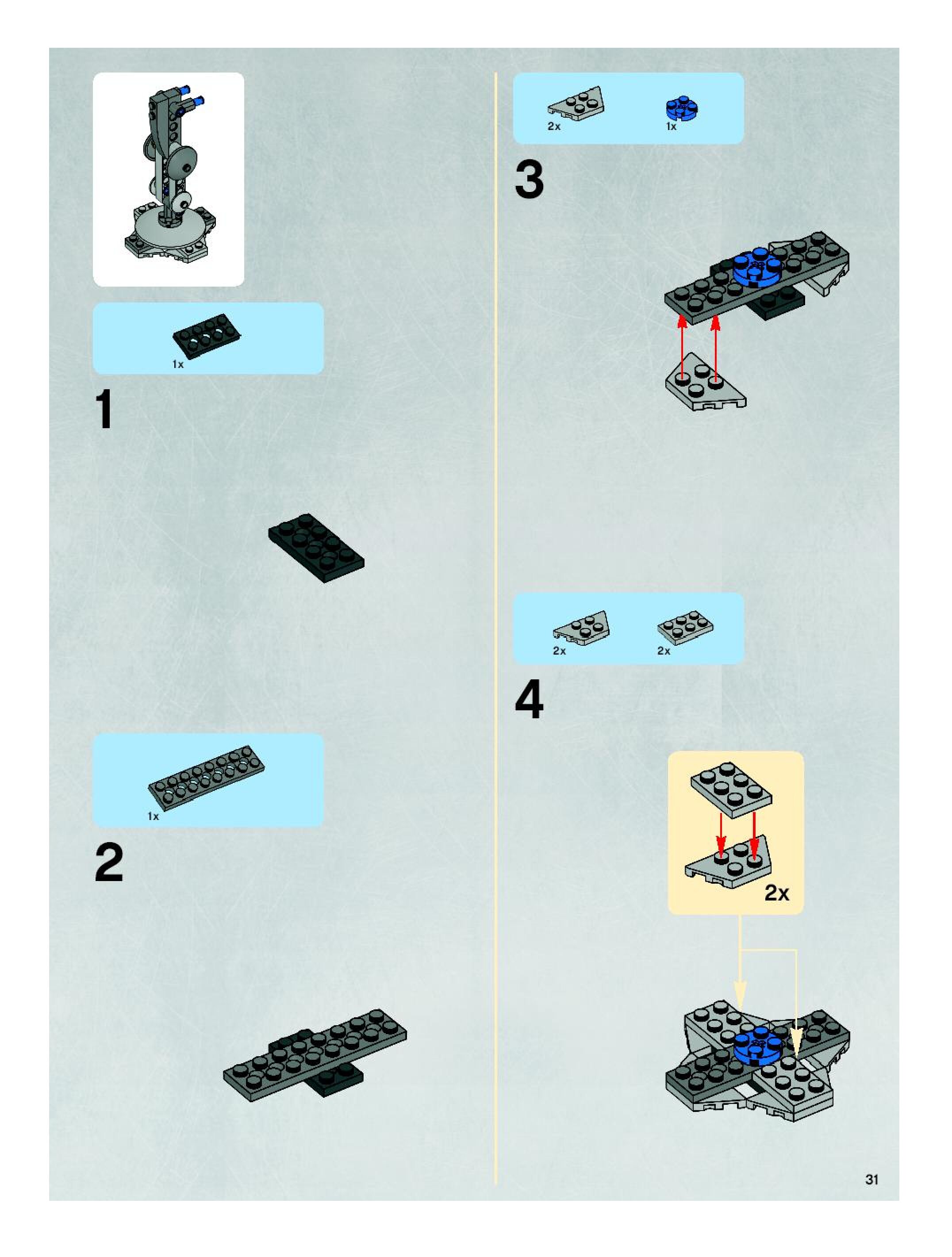 1x

1

1x

2

2x 1x

3

2x 2x

4

2x

31