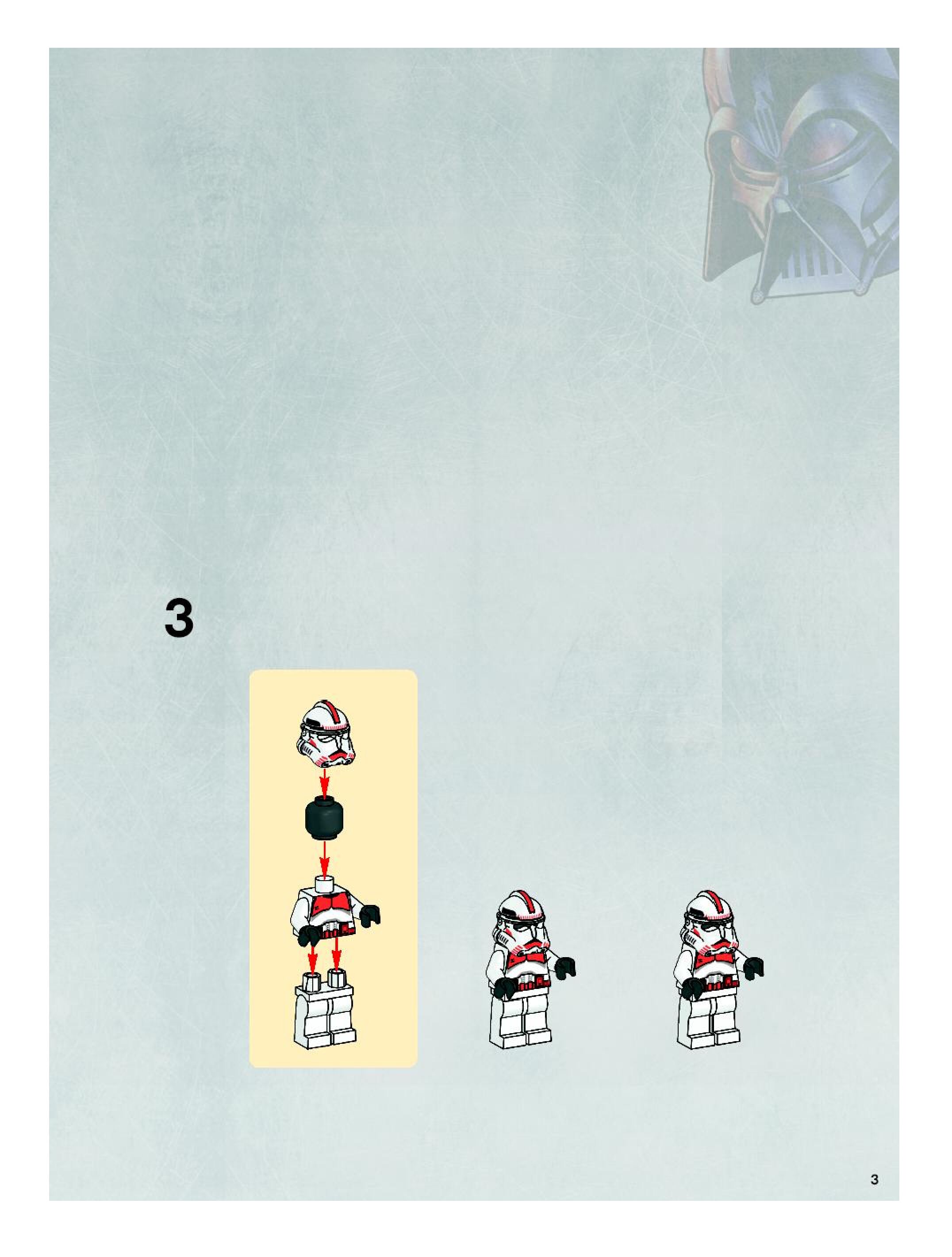 3

3