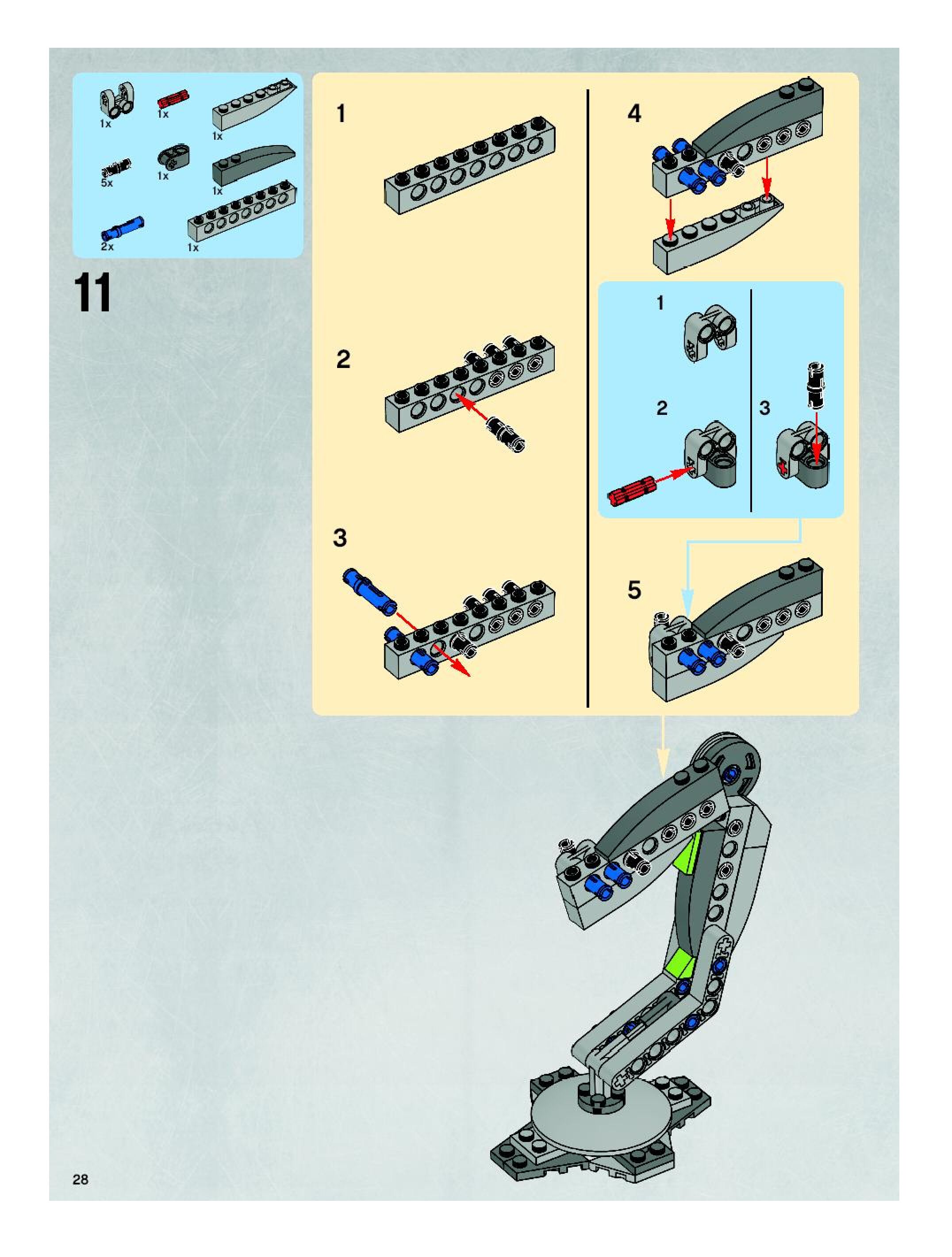 1x
1x
1x
5x
1x
1x
2x
1x

11

1

2

3

4

1

2

3

5

28