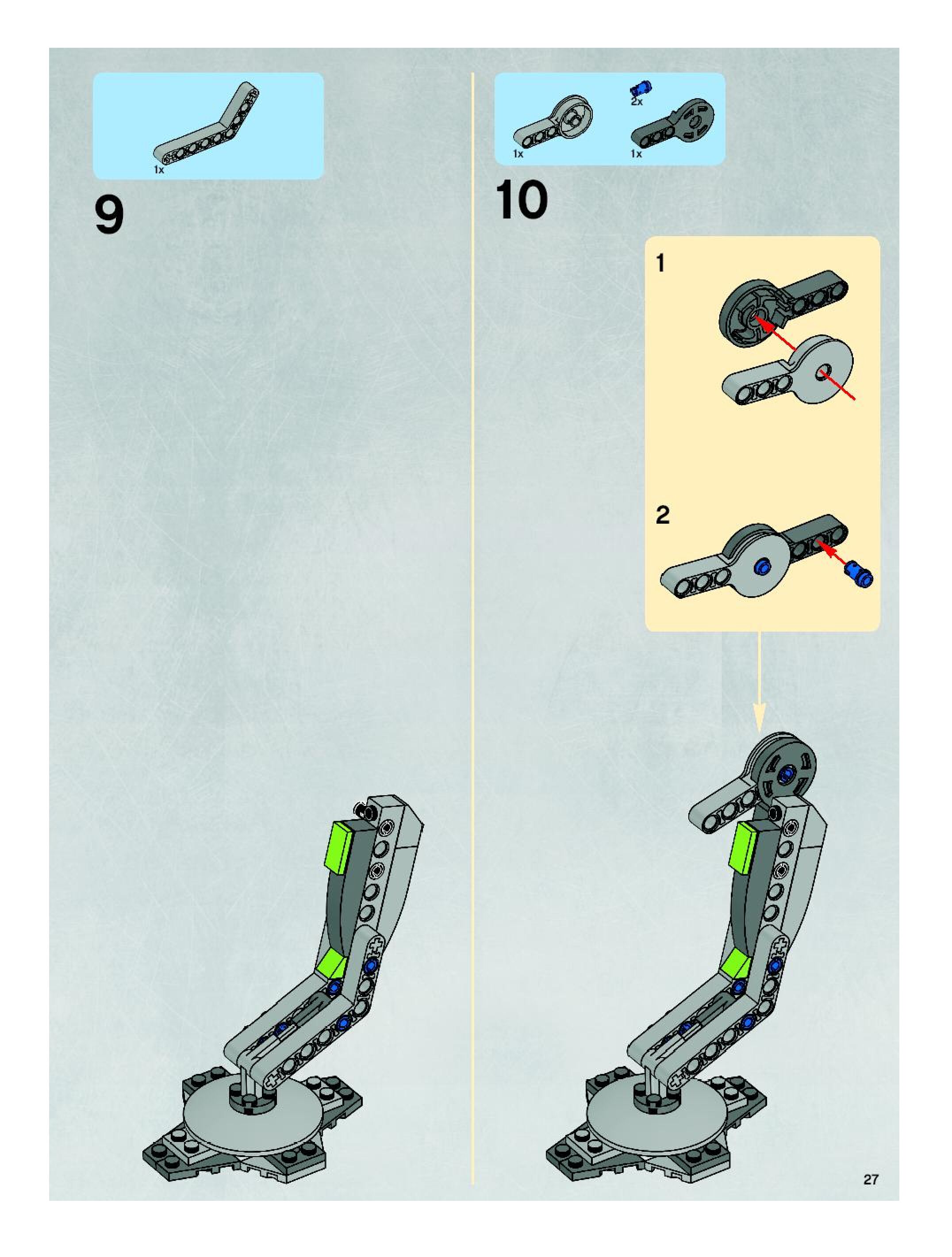 1x

9

2x

1x

1x

10

1

2

27