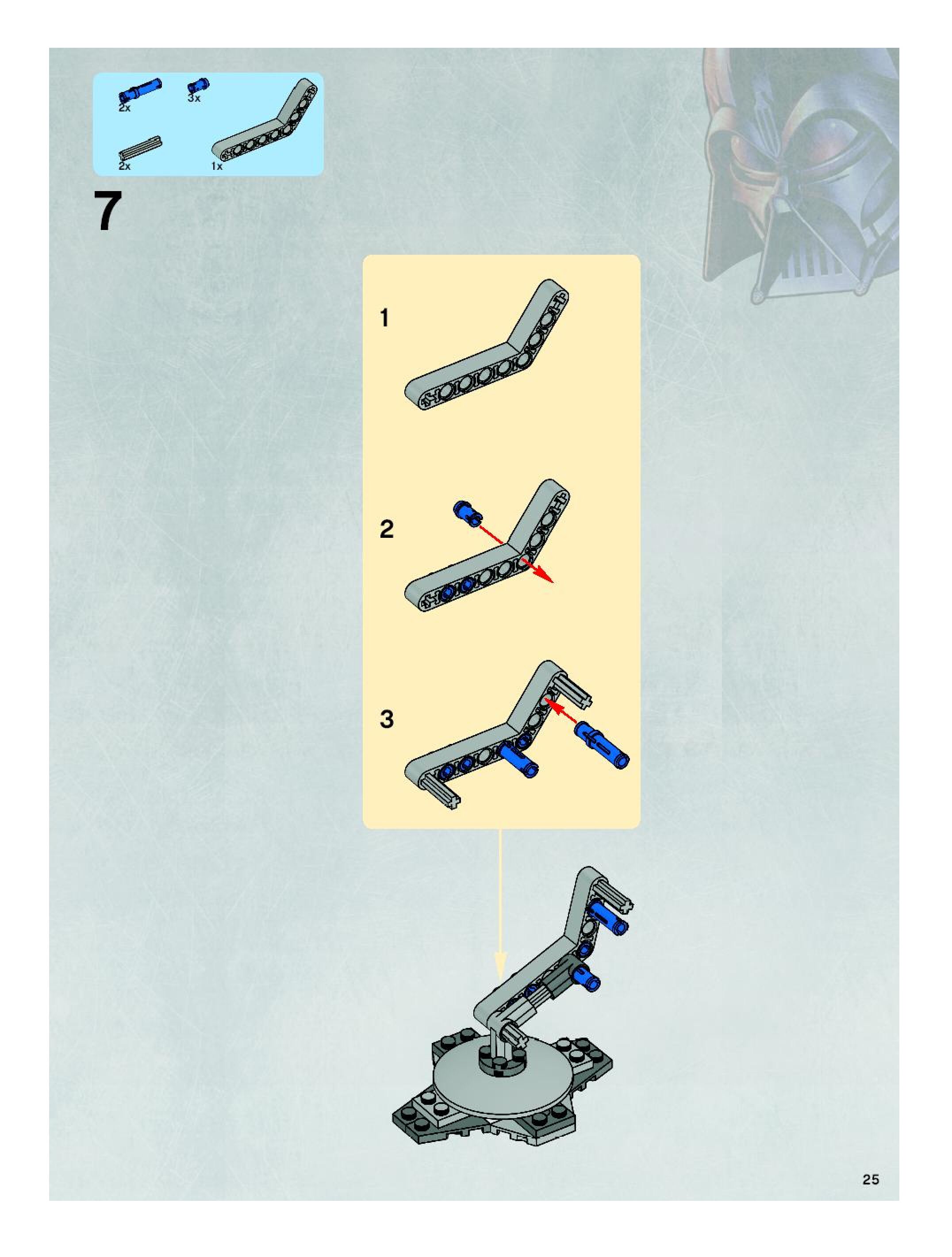 2x
3x
2x
1x

7

1

2

3

25