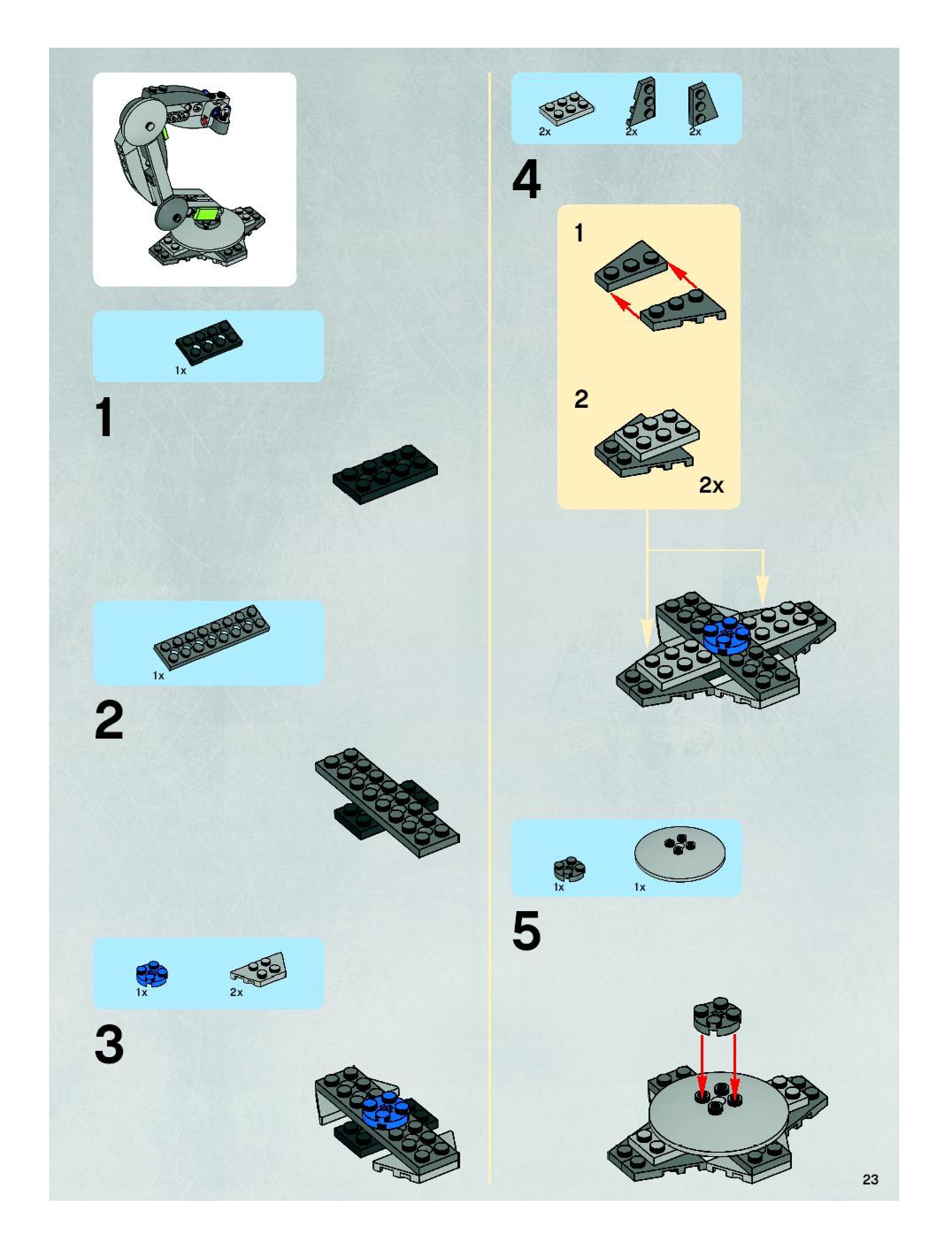 1x

1

1x

2

1x

2x

3

2x

2x

2x

4

1

2

2x

1x

1x

5

23