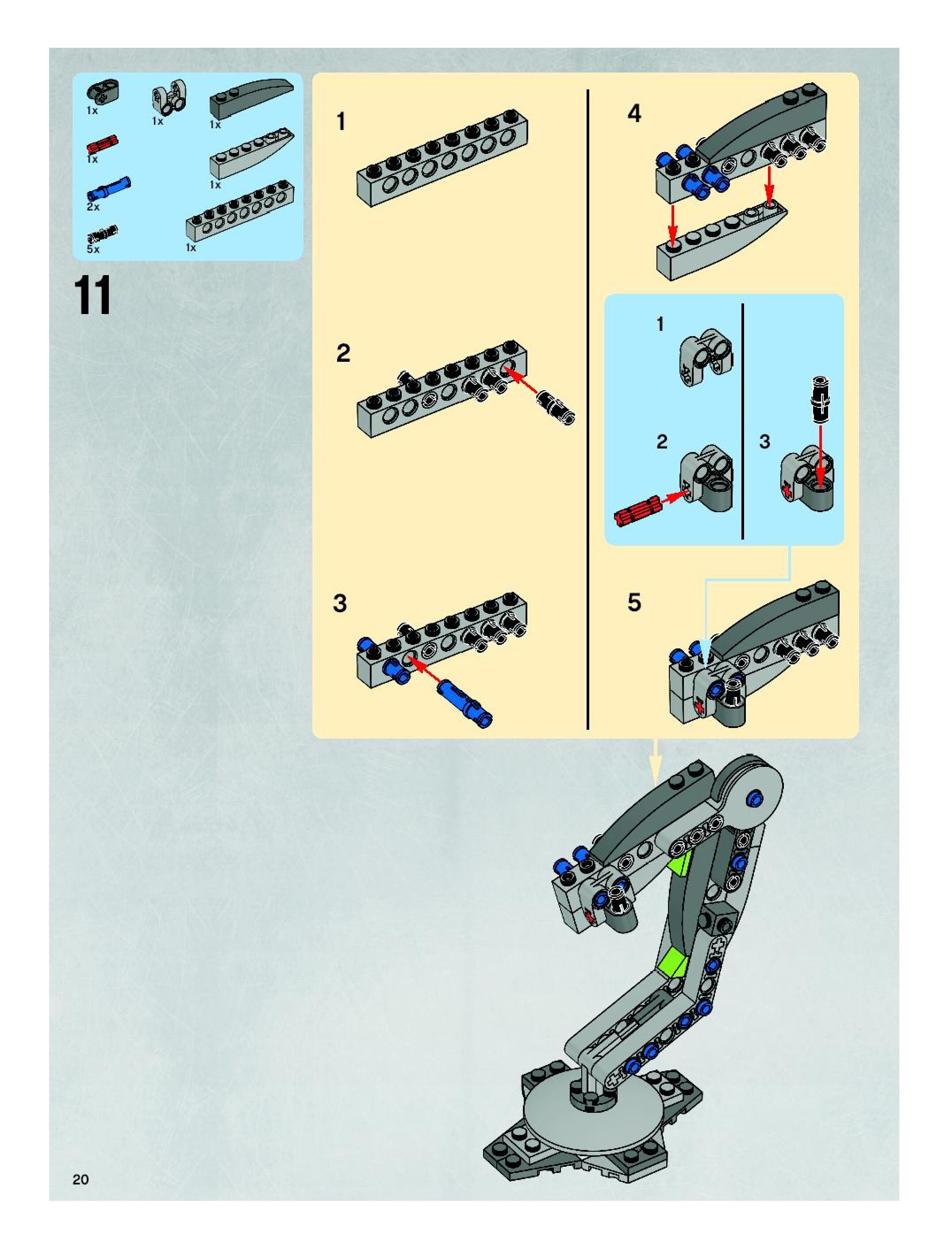 1x
1x
1x
1x
1x
2x
5x
1x

11

1

2

3

4

1

2

3

5

20