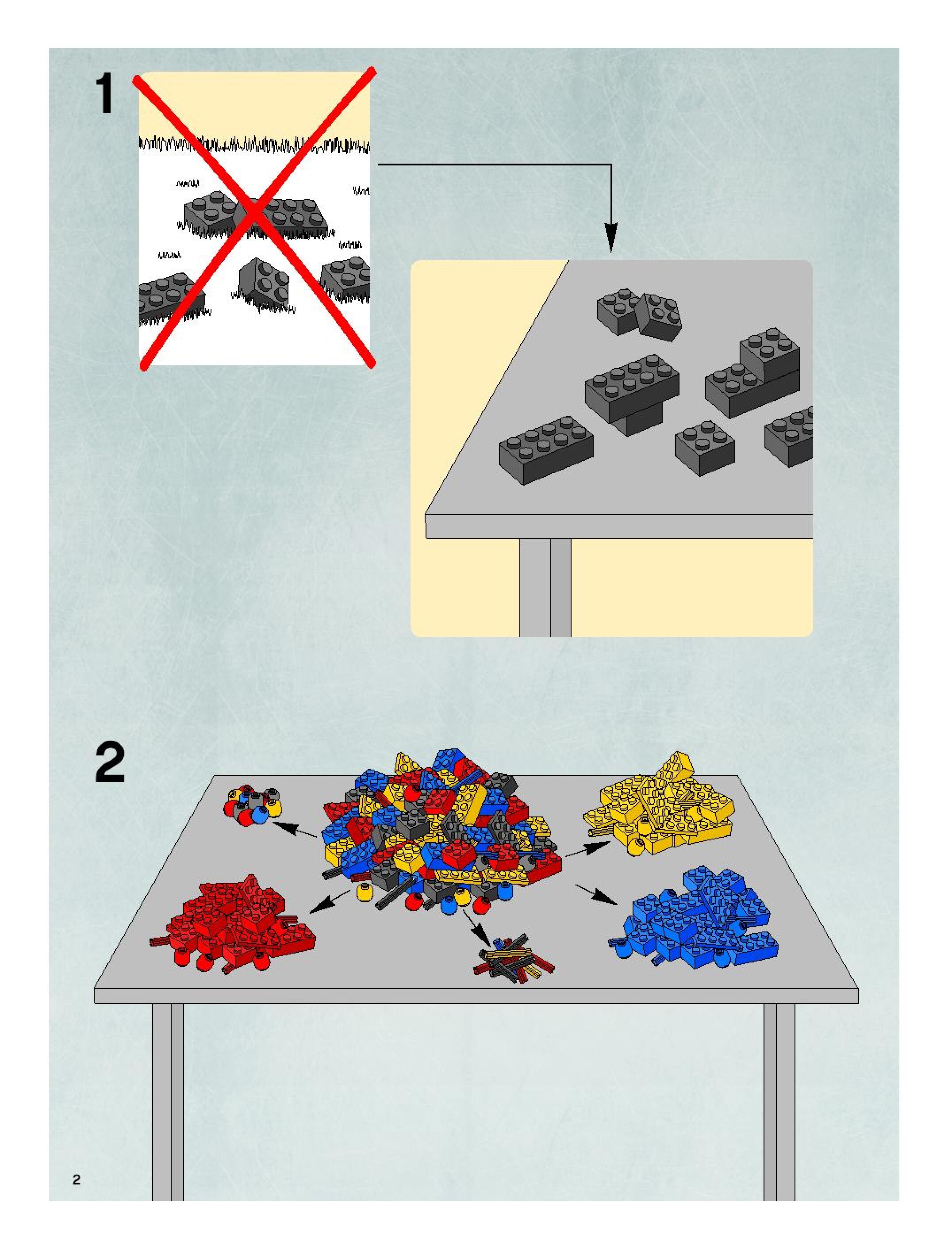 1

2

2