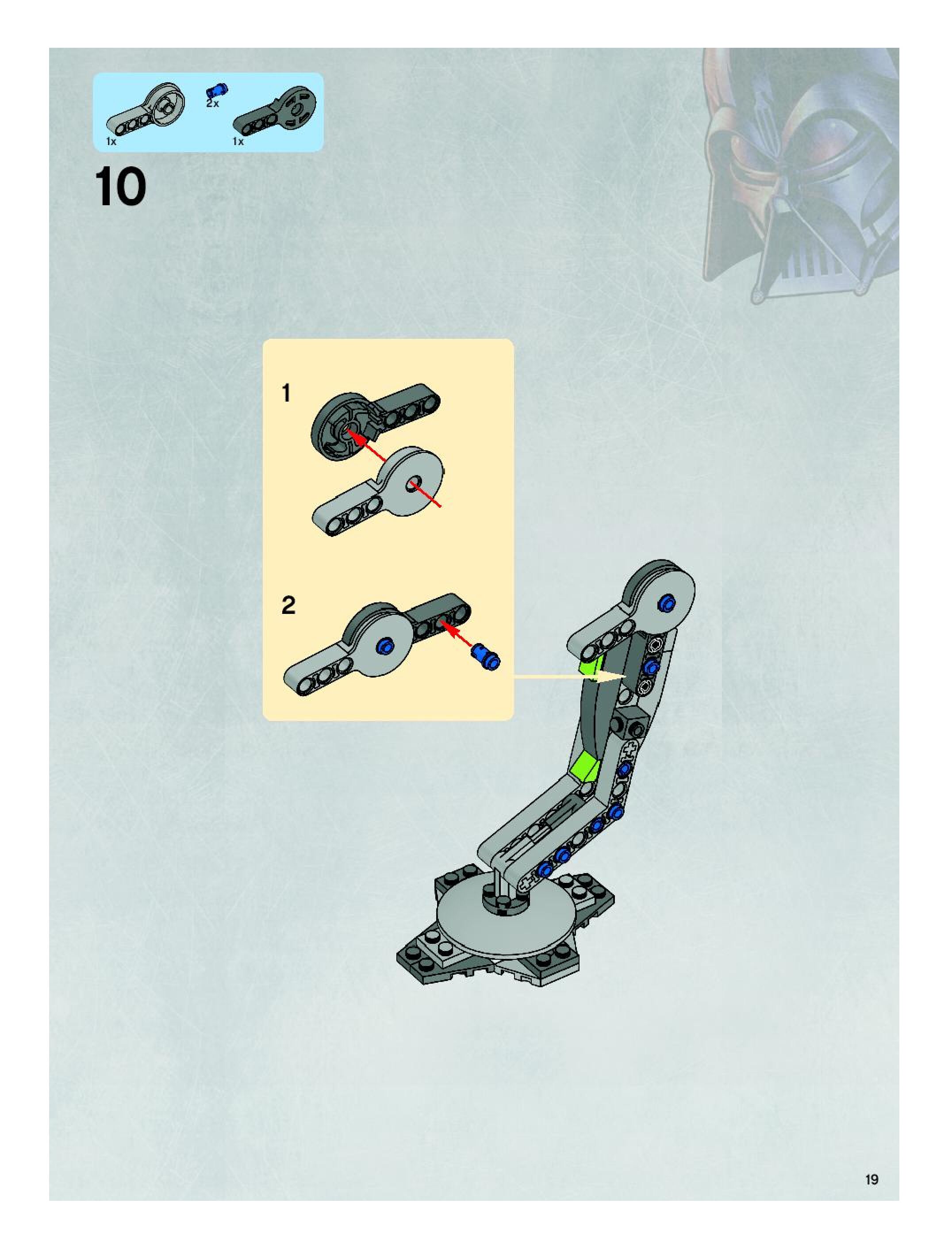 1x 2x 1x

10

1

2

19