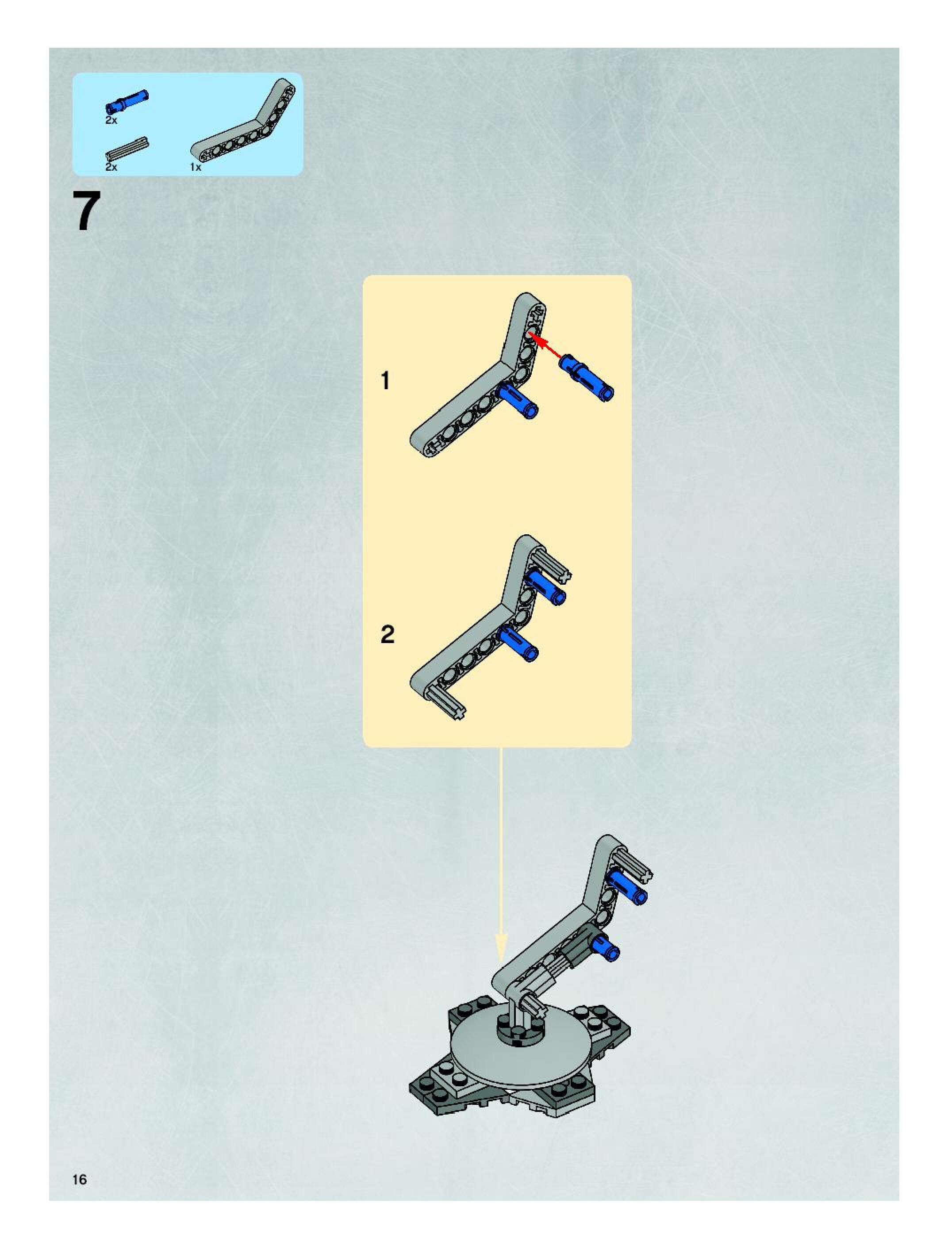 2x

2x

1x

7

1

2

16