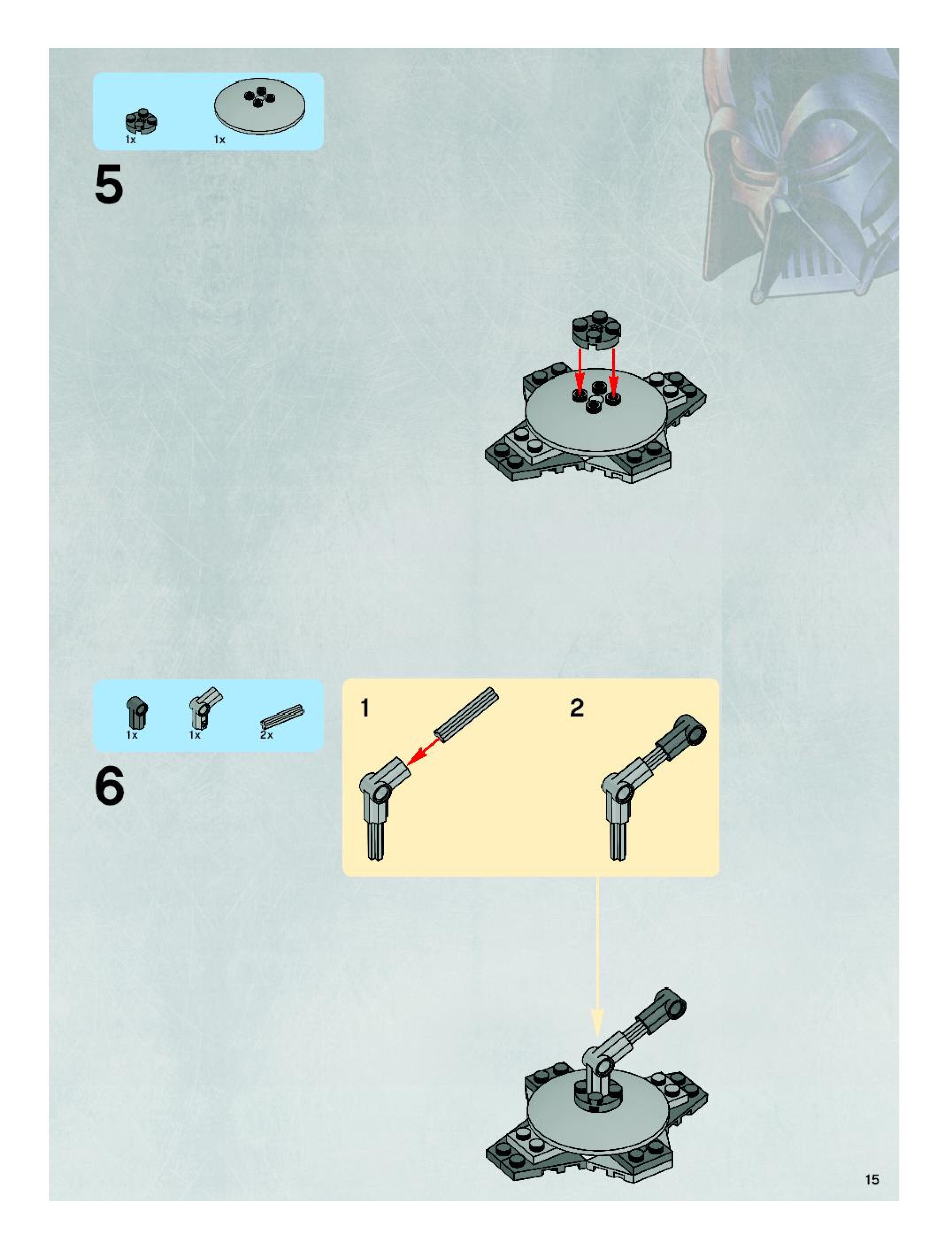 1x 1x

5

1x 1x 2x

6

1

2

15