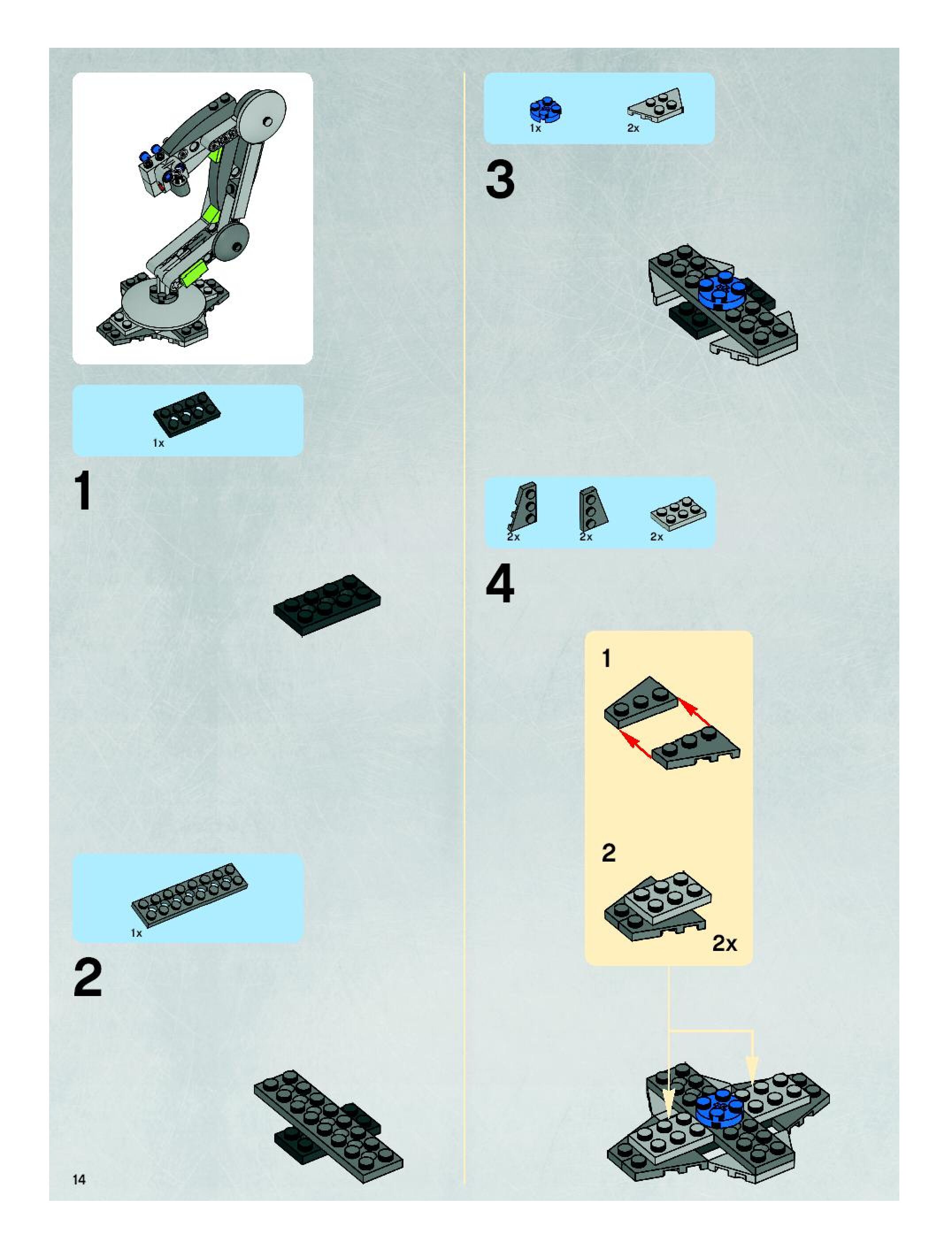 1x

1

1x

2

14

1x

2x

3

2x

2x

2x

4

1

2

2x