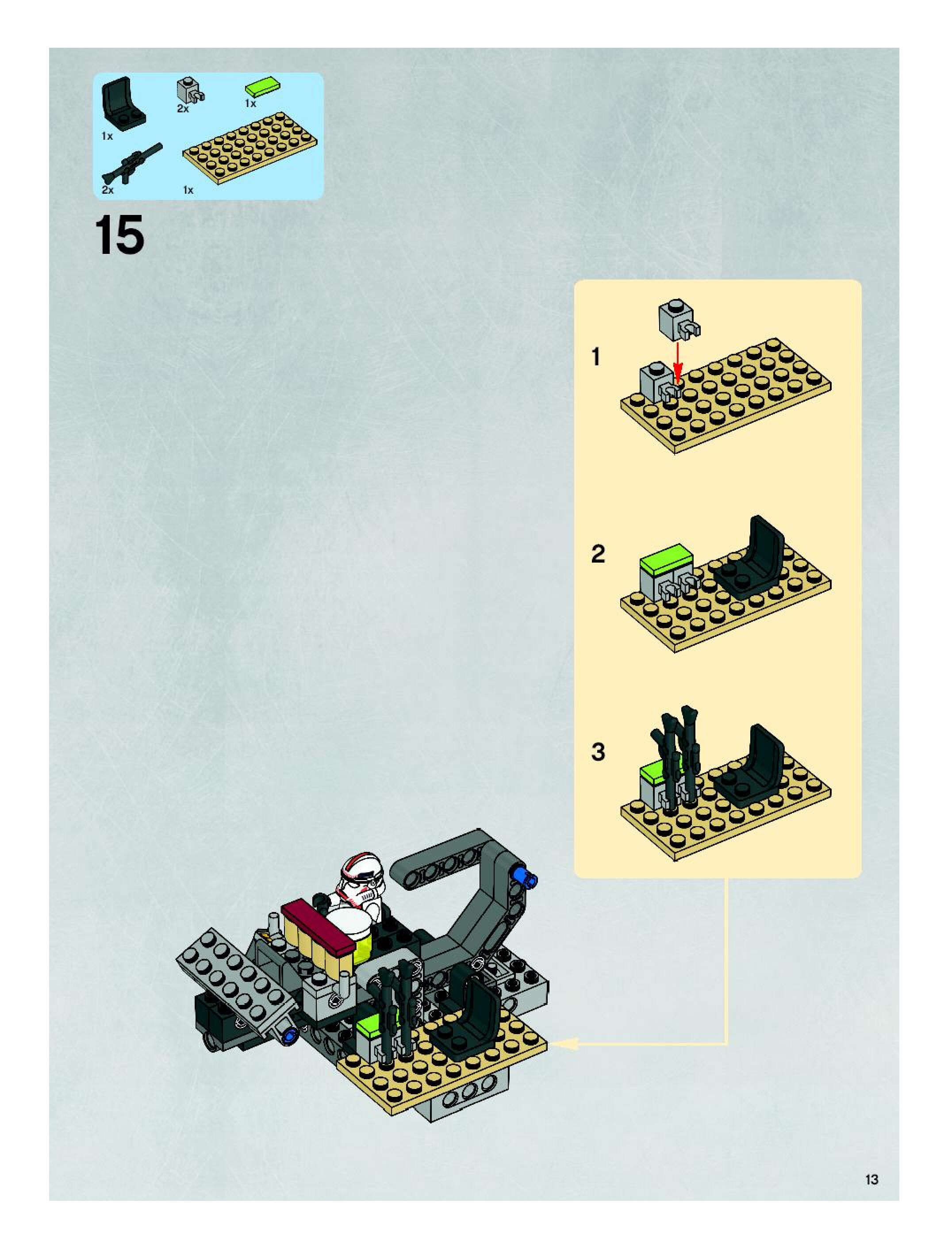 1x
2x
1x
2x
1x

15

1

2

3

13