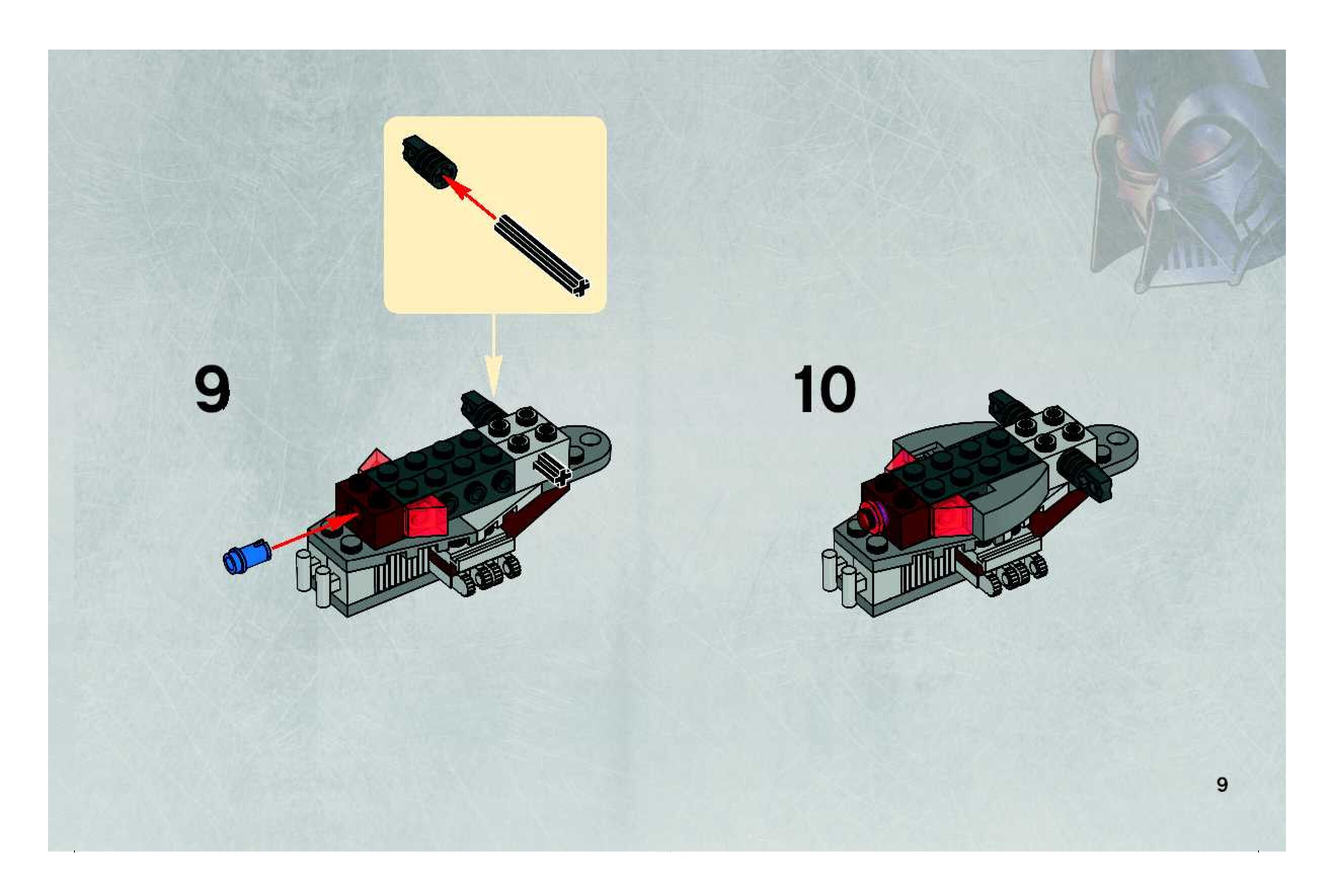 9

10

9