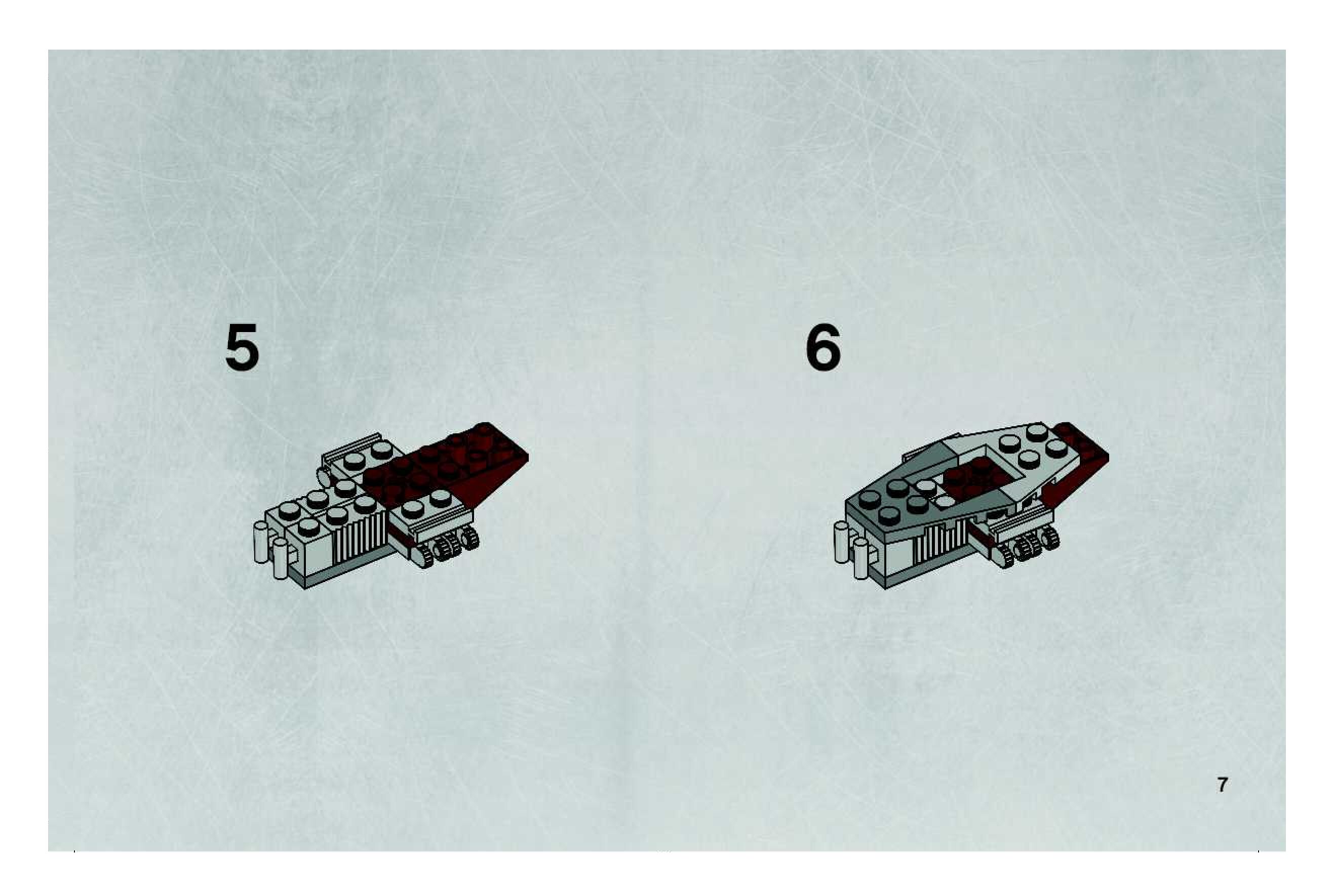 5

6

7