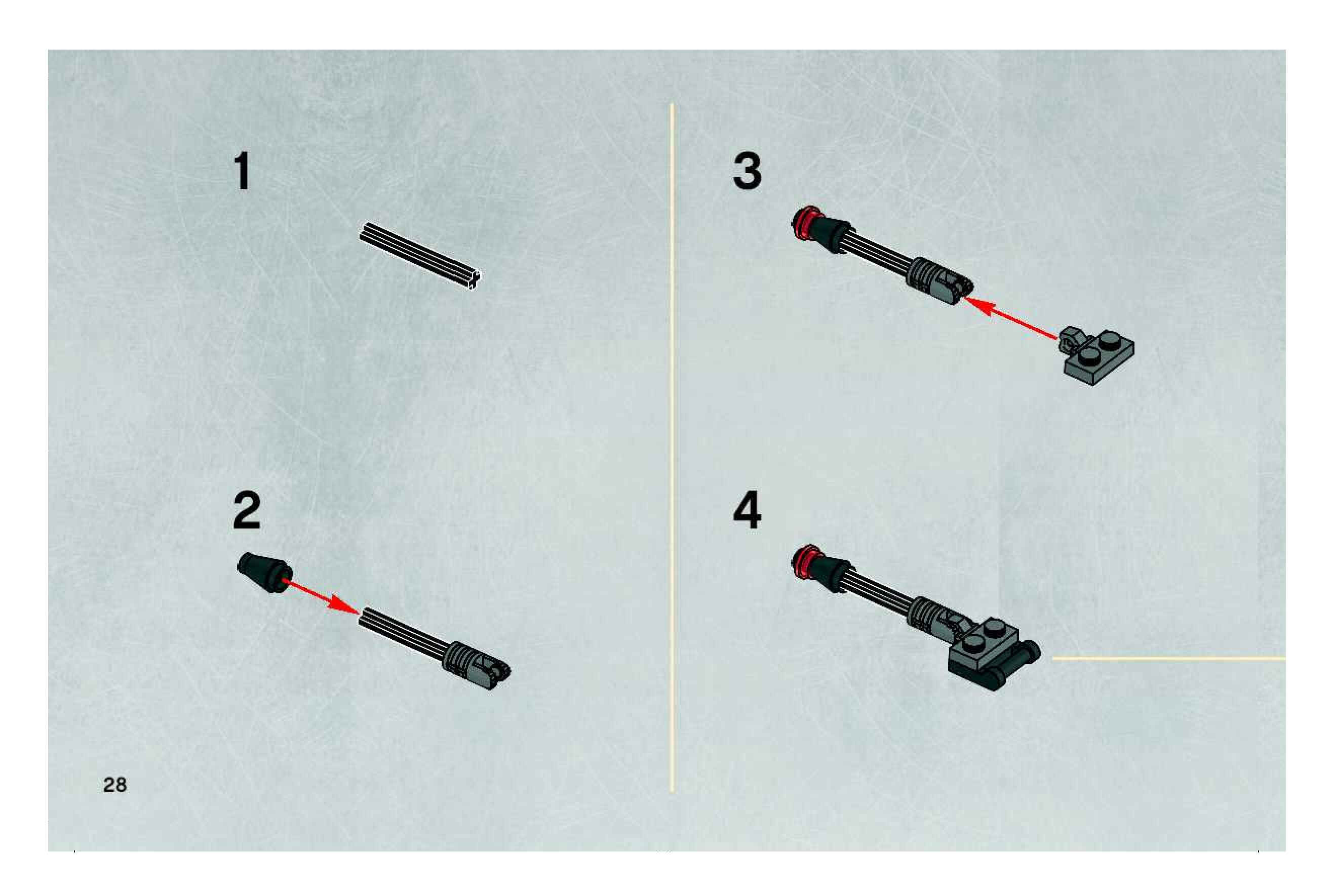 1

2

3

4

28