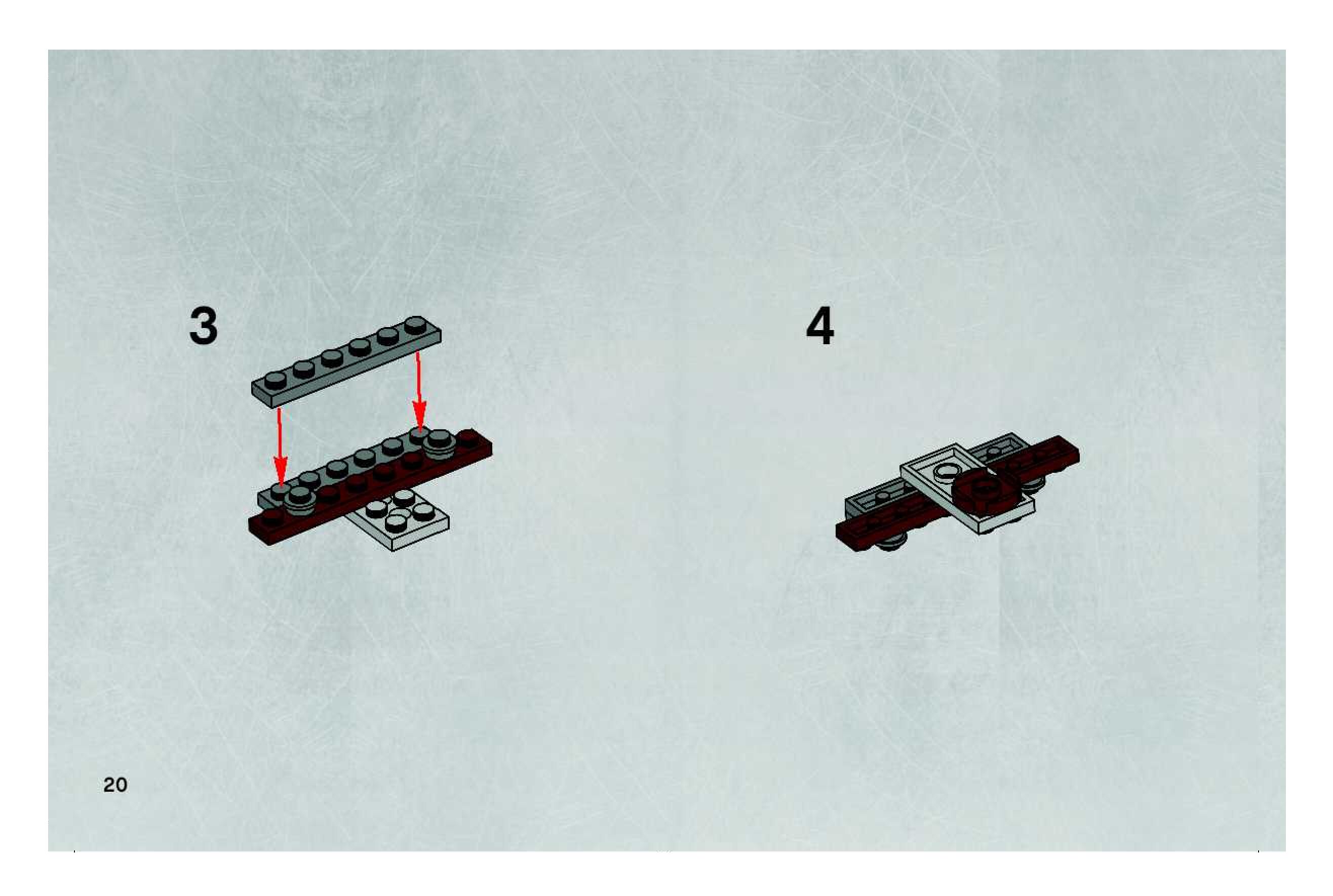 3

4

20