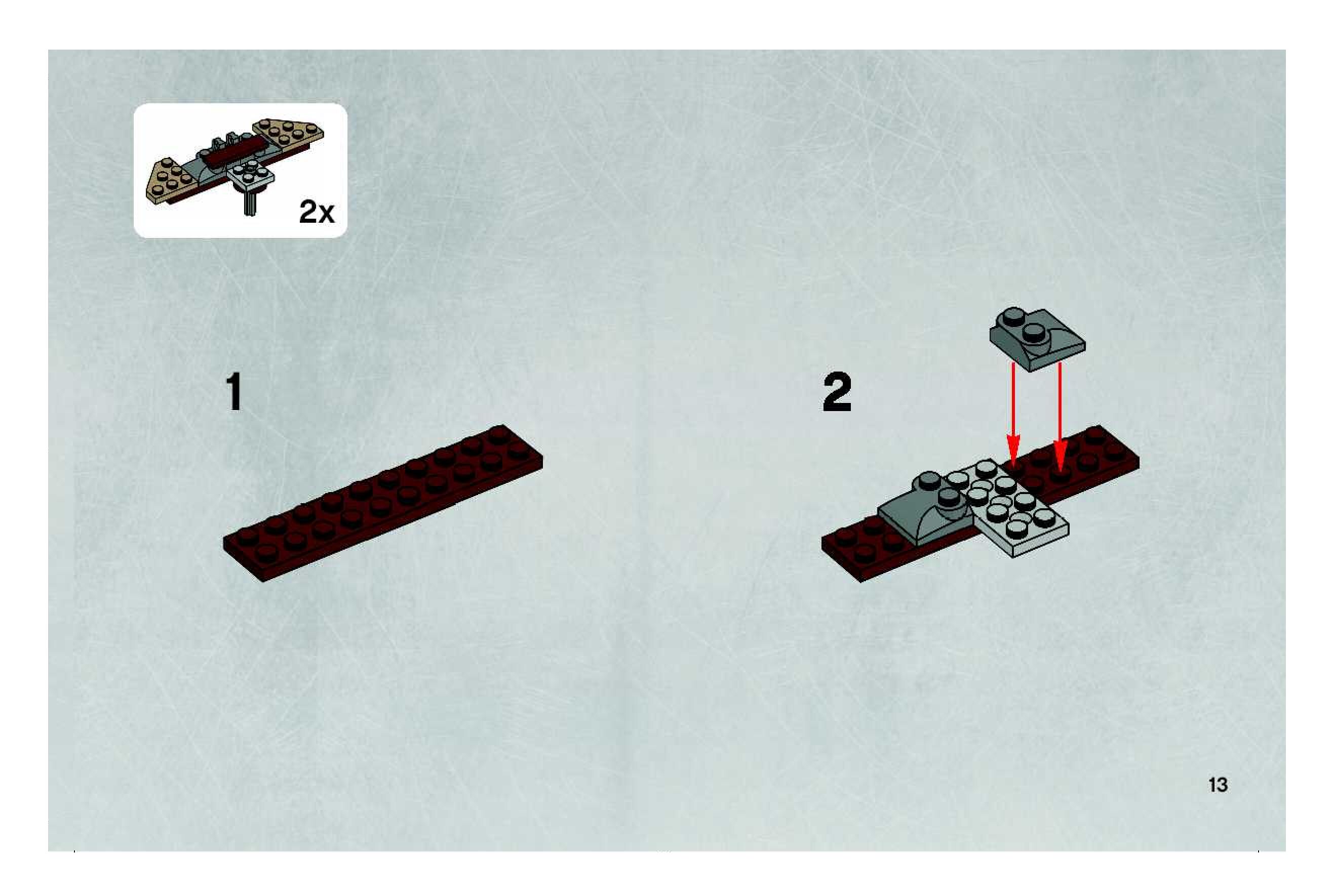 2x

1

2

13