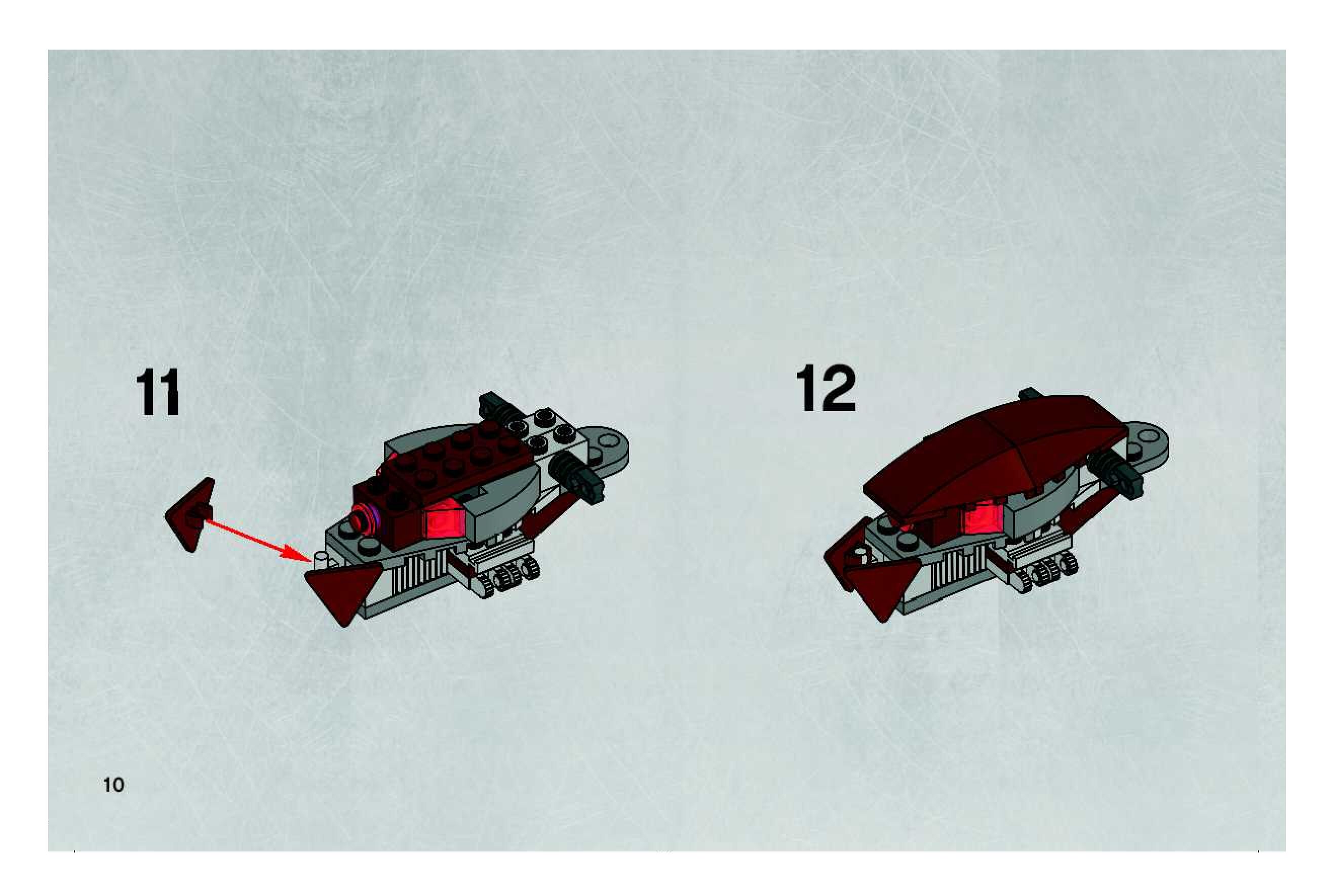 11

12

10