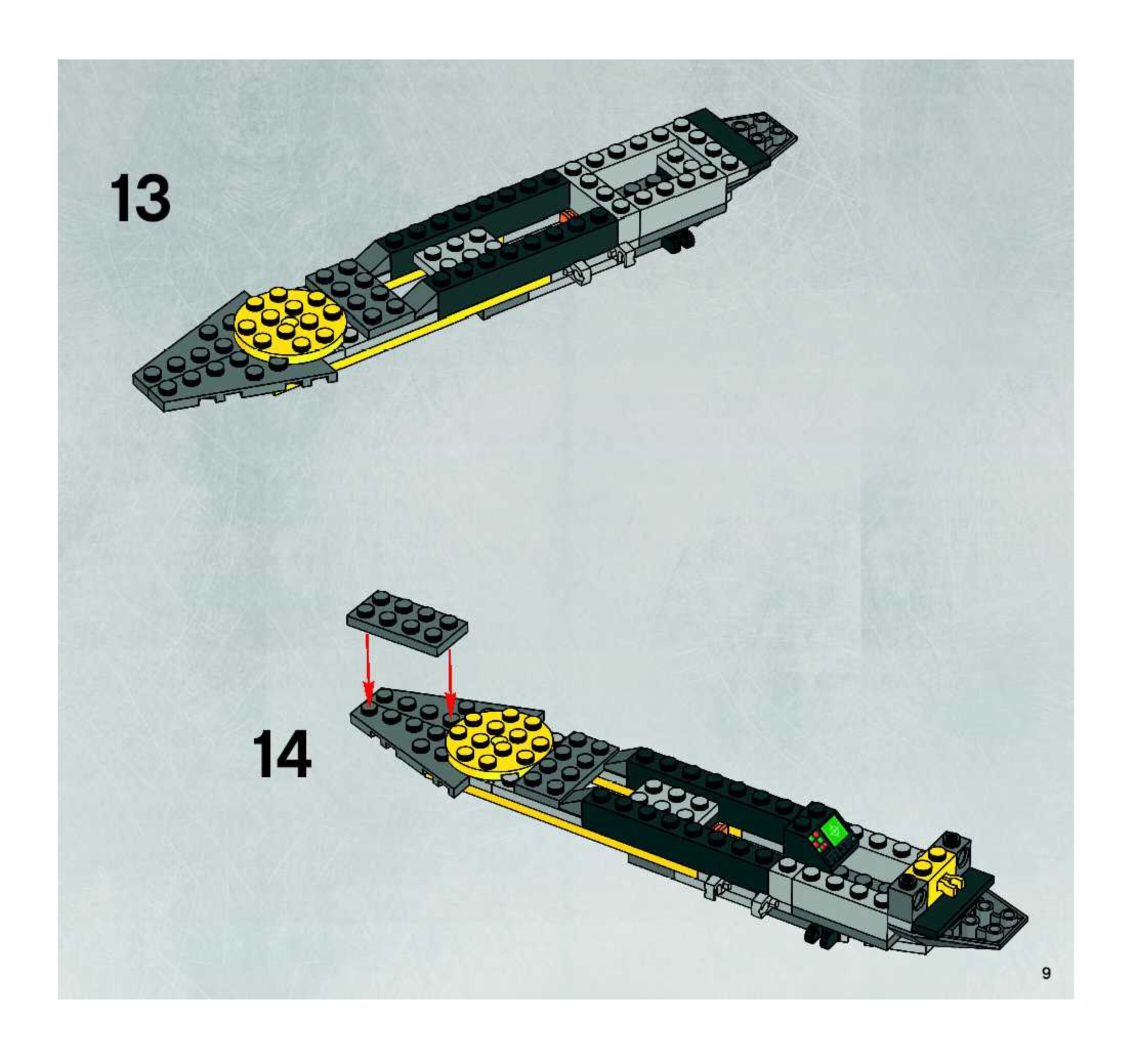 13

14

9