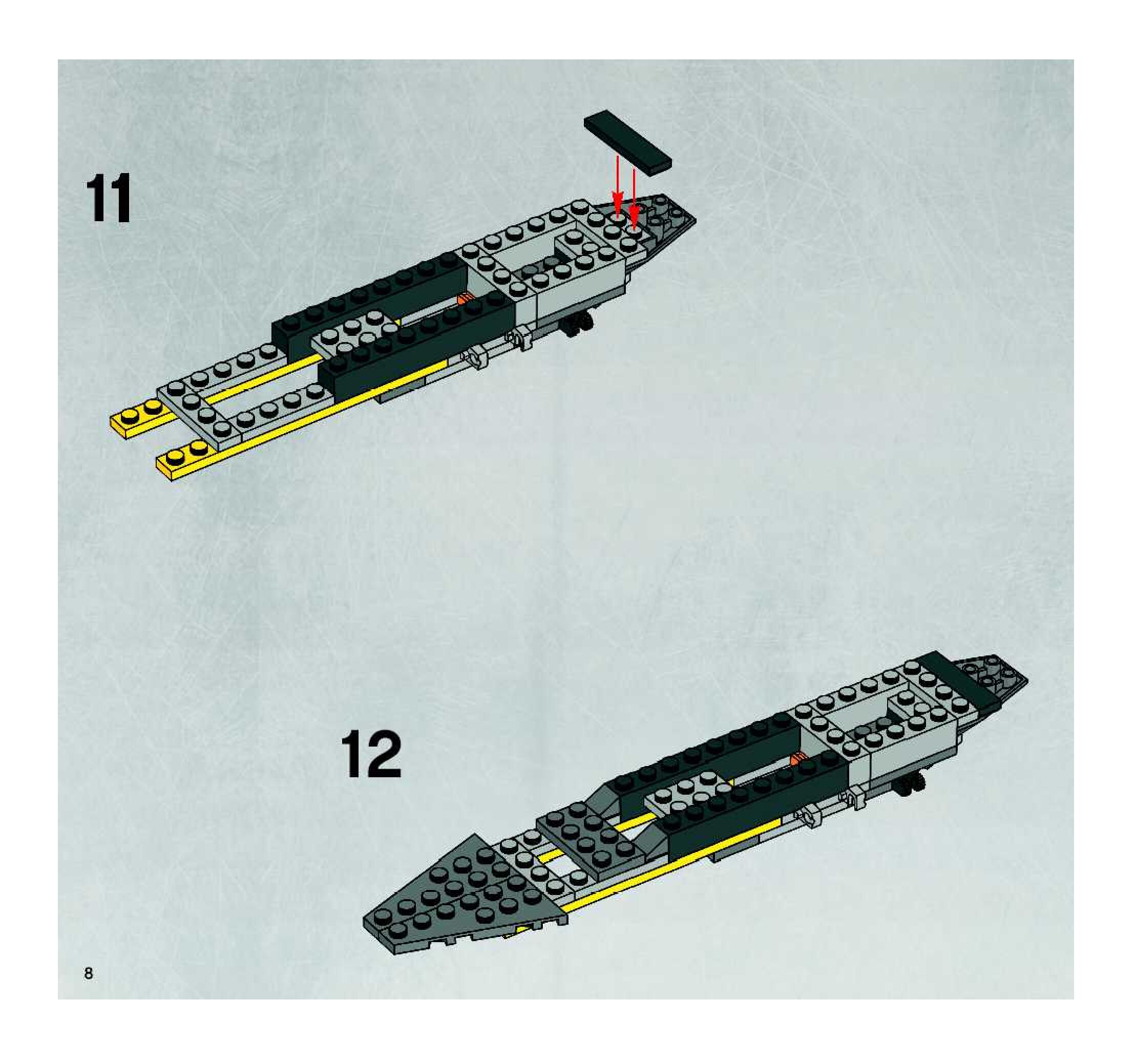 11

12

8