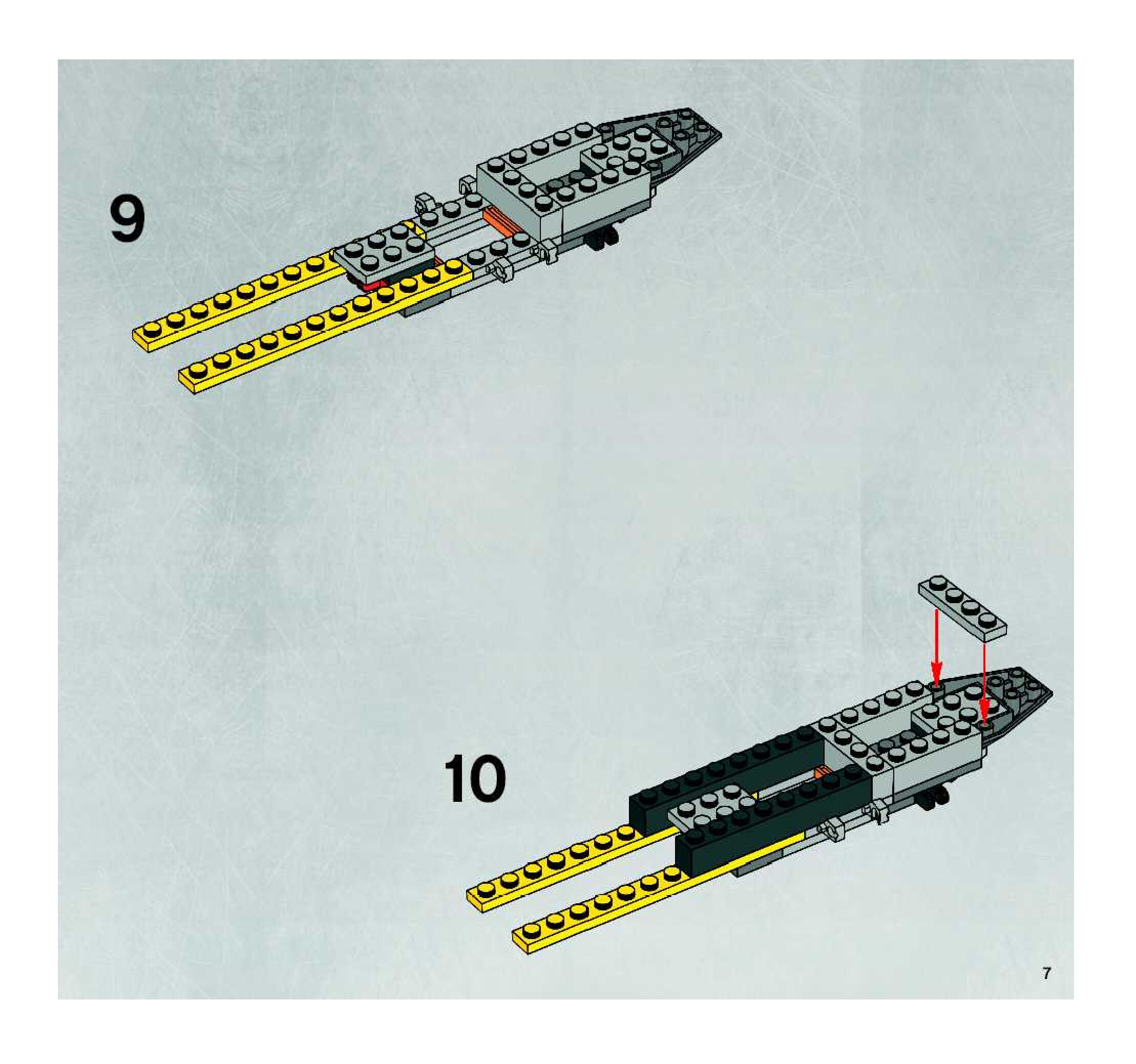 9

10

7