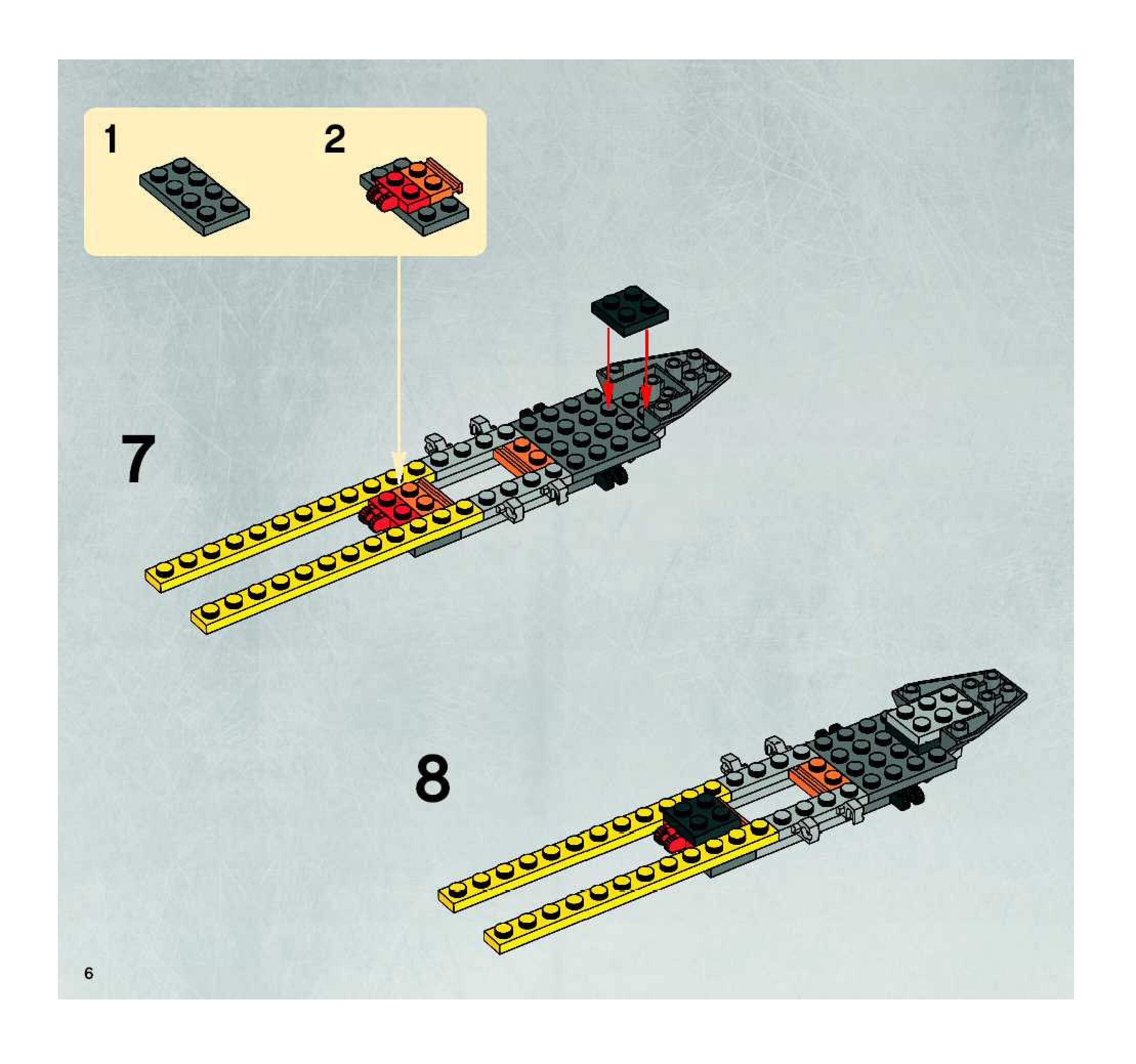 1

2

7

8

6