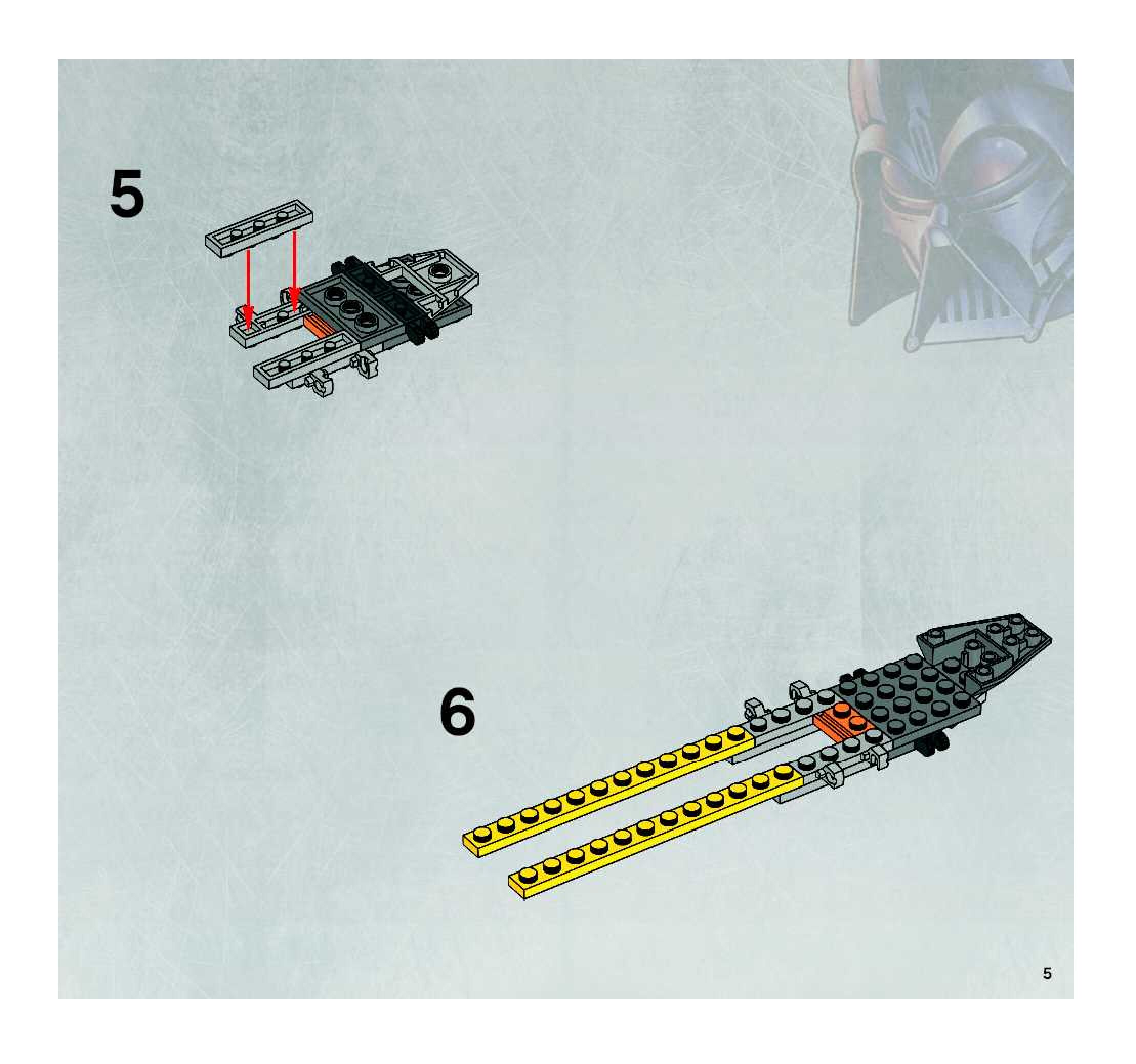 5

6

5