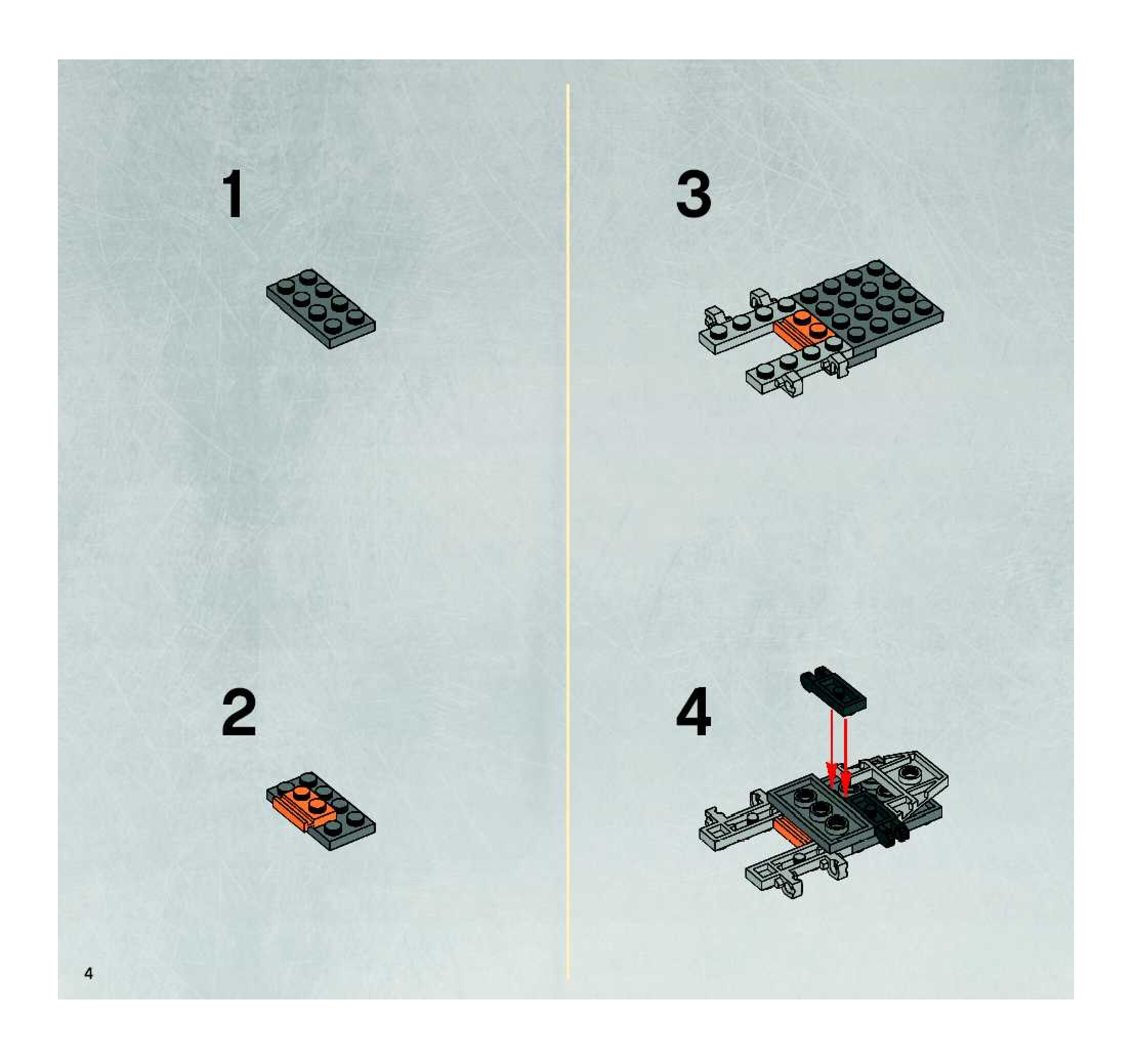 1

2

3

4

4