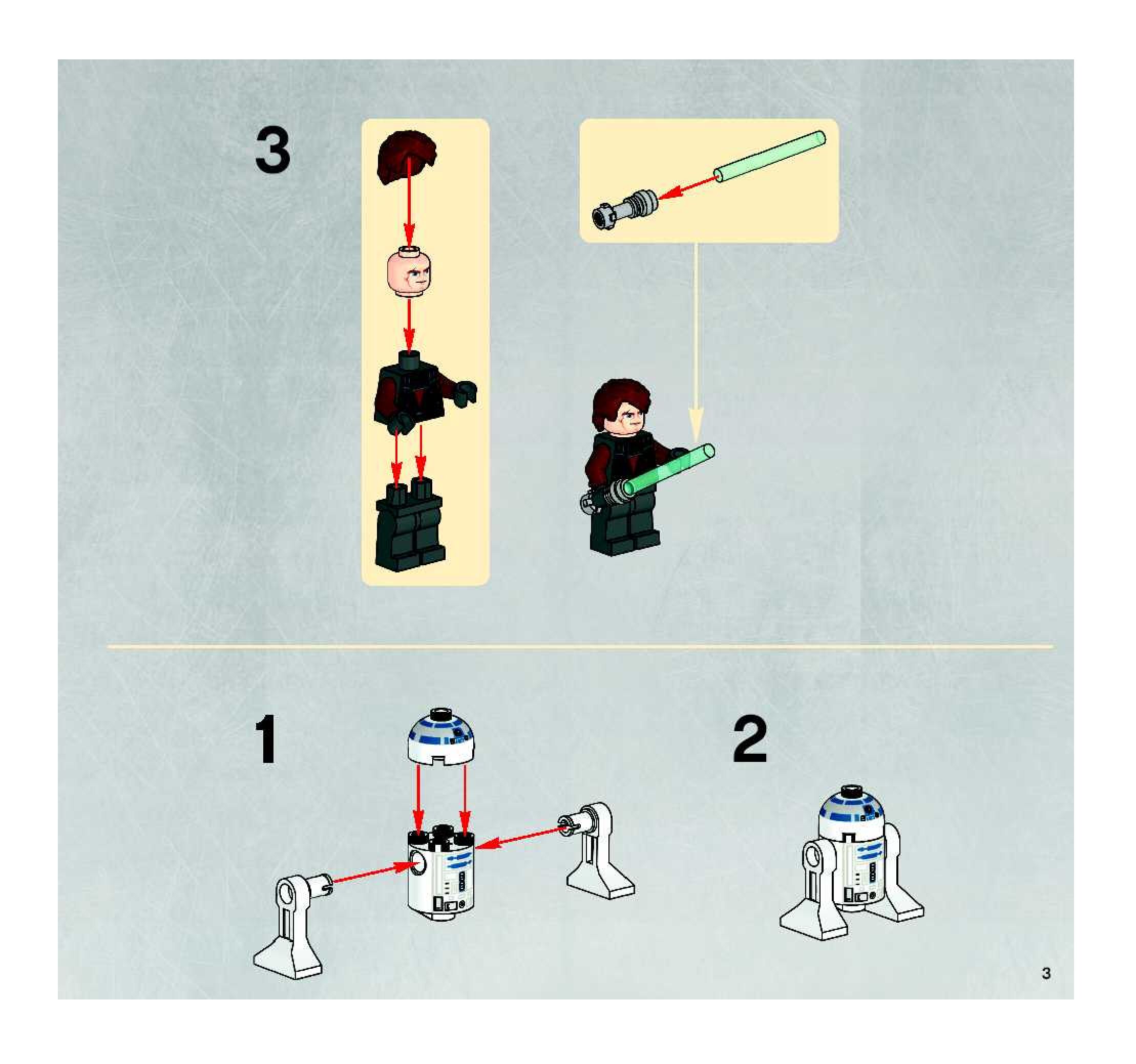 3

1

2

3