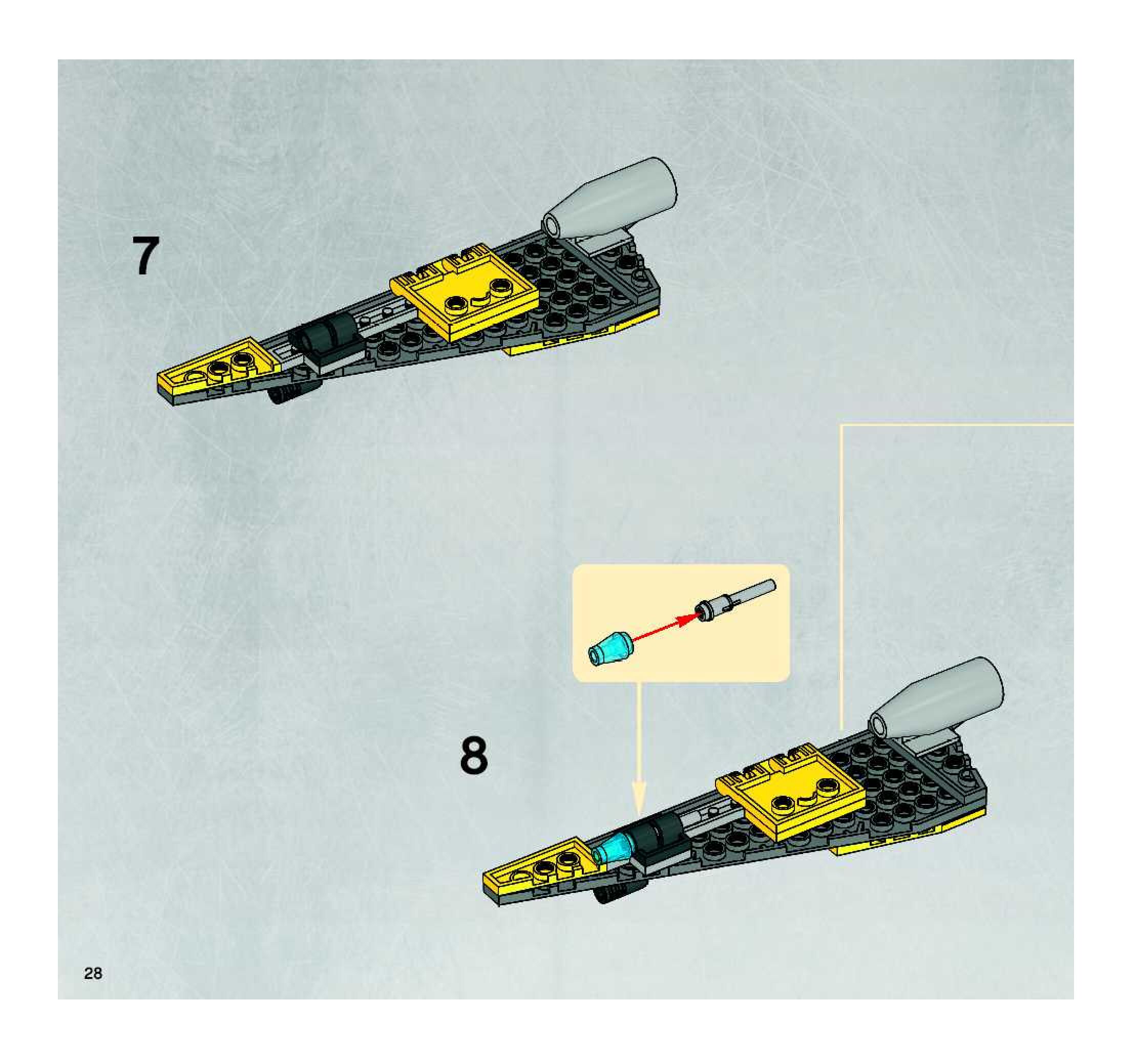 7

8

28