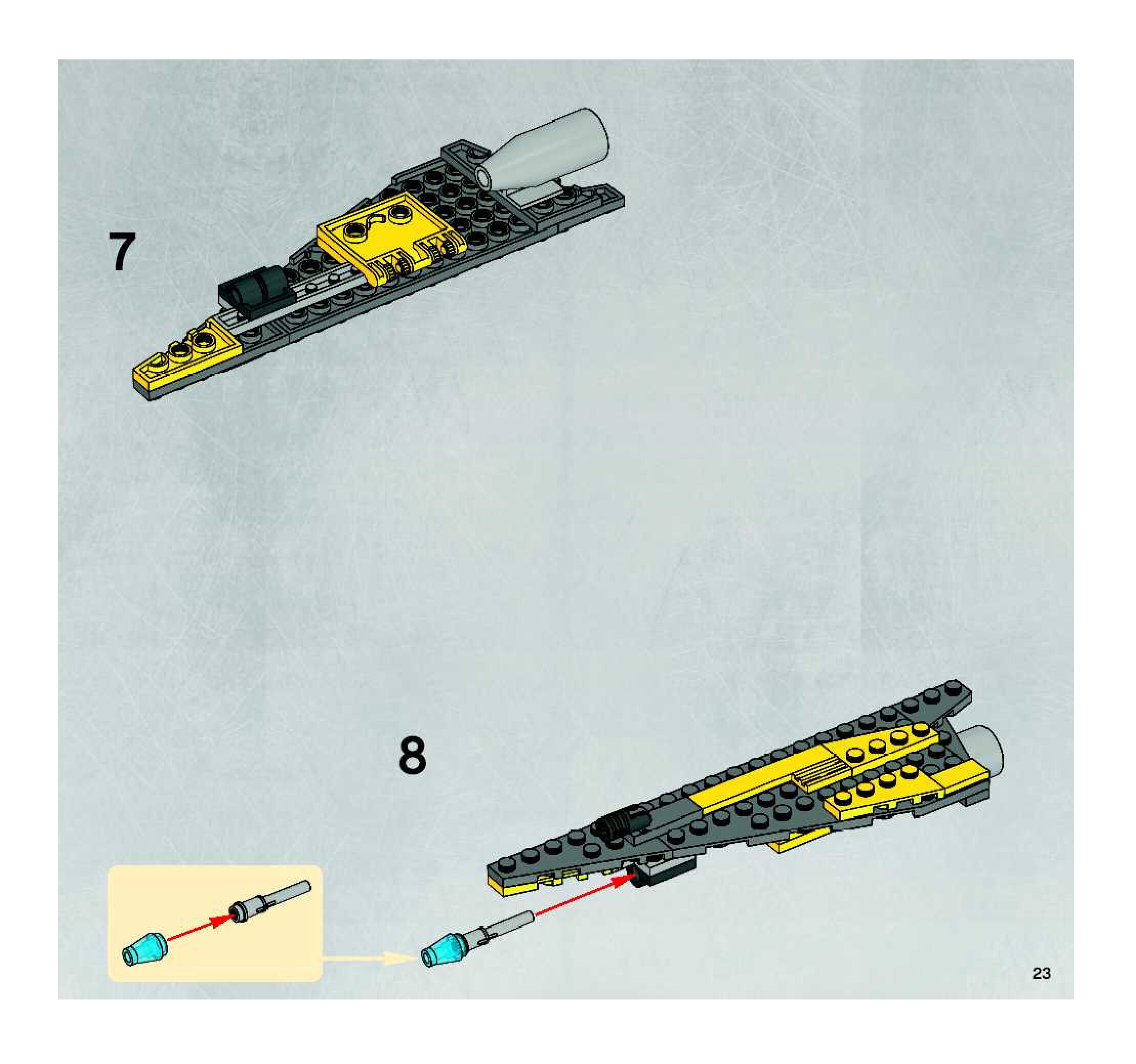 7

8

23