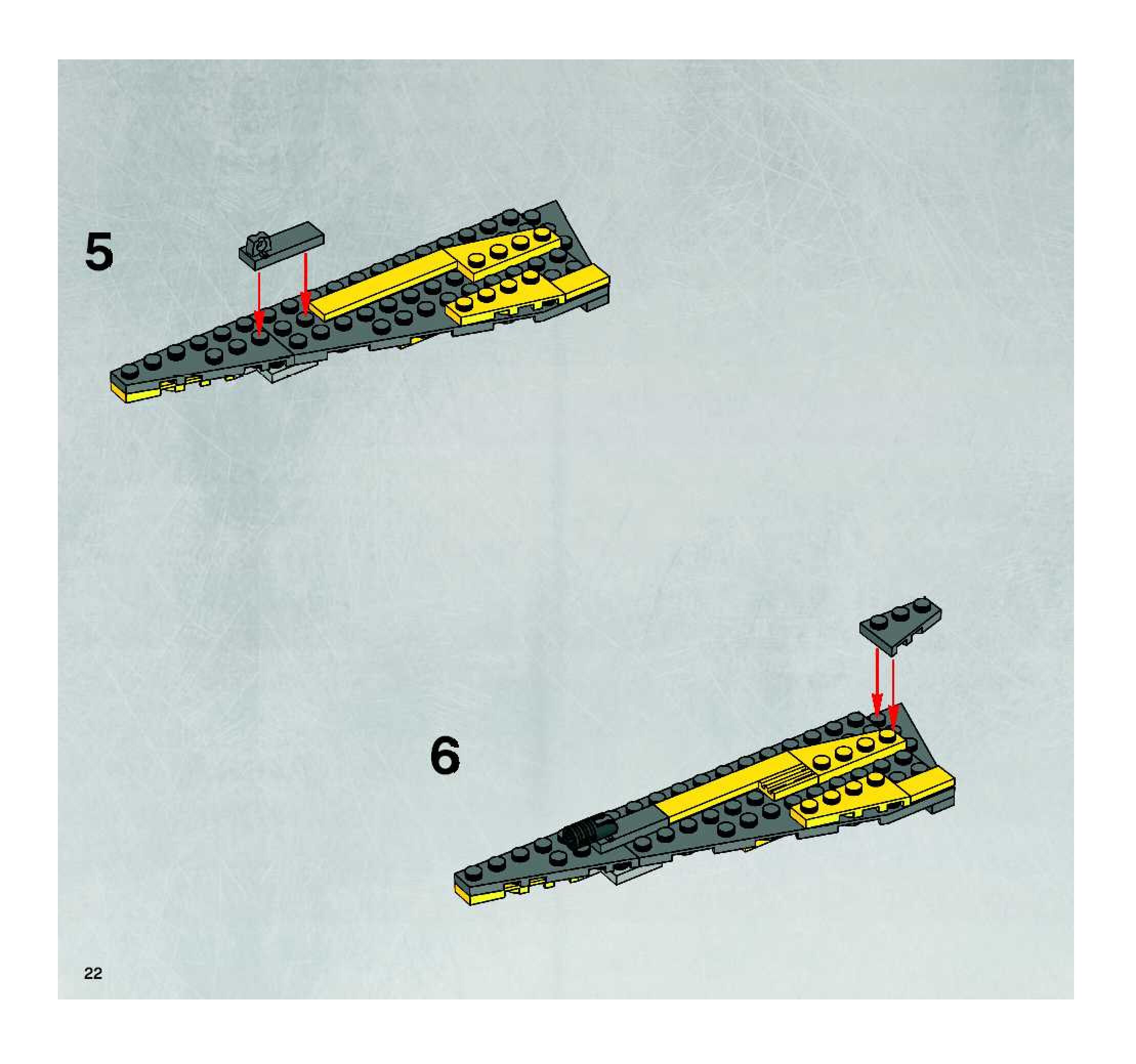 5

6

22