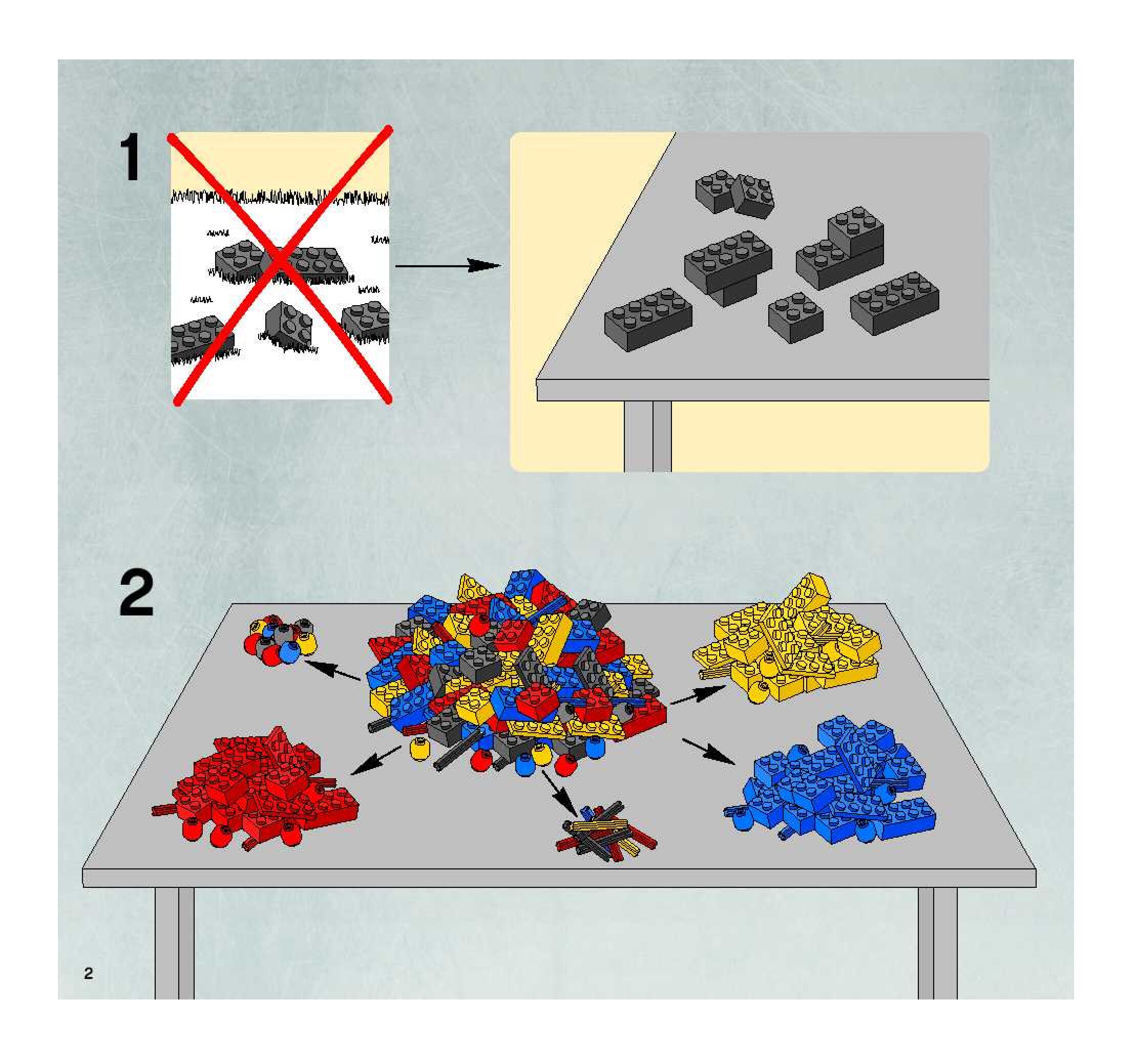 1

2

2