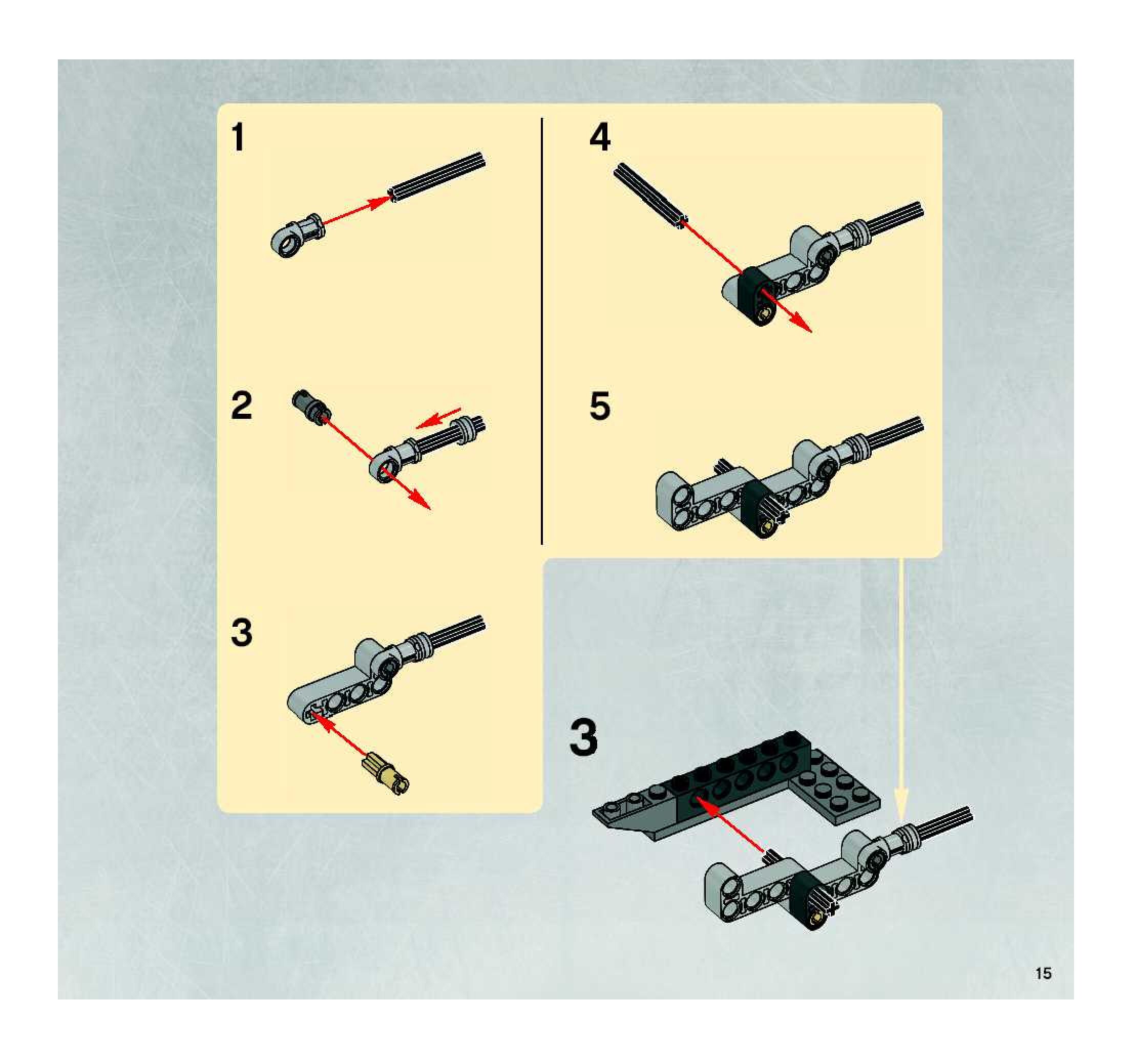 1

2

3

4

5

3

15