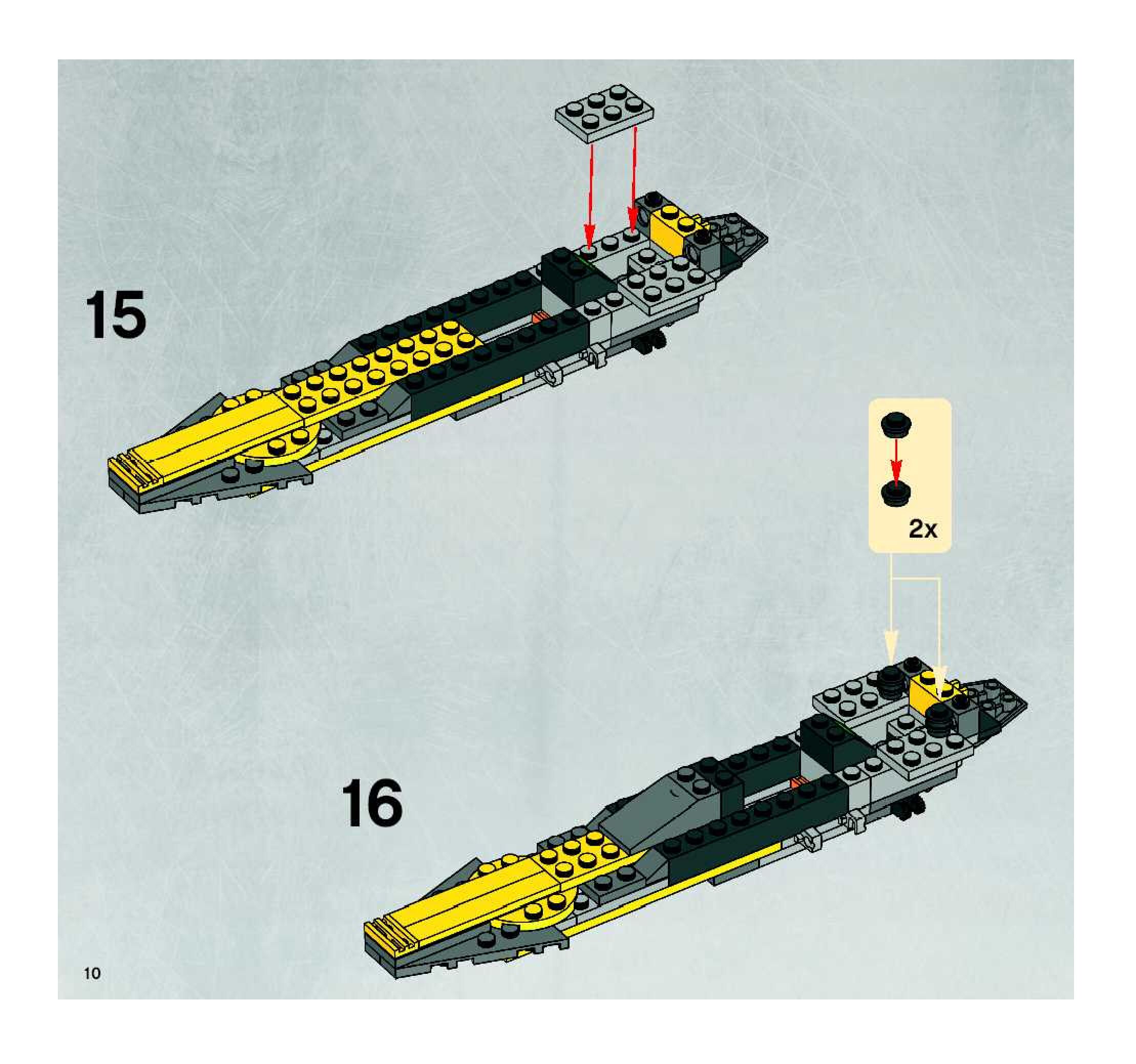 15

2x

16

10