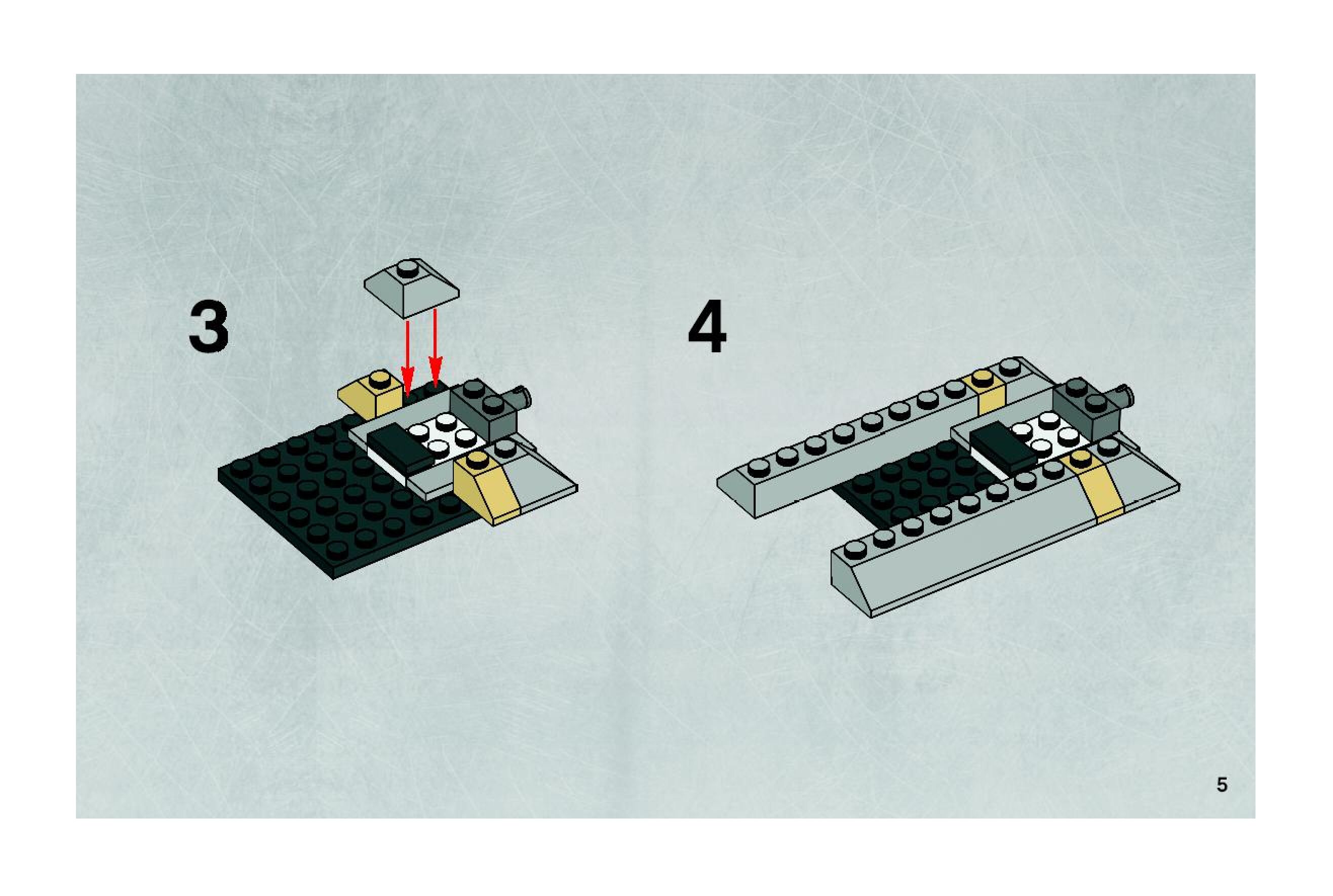 3

4

5