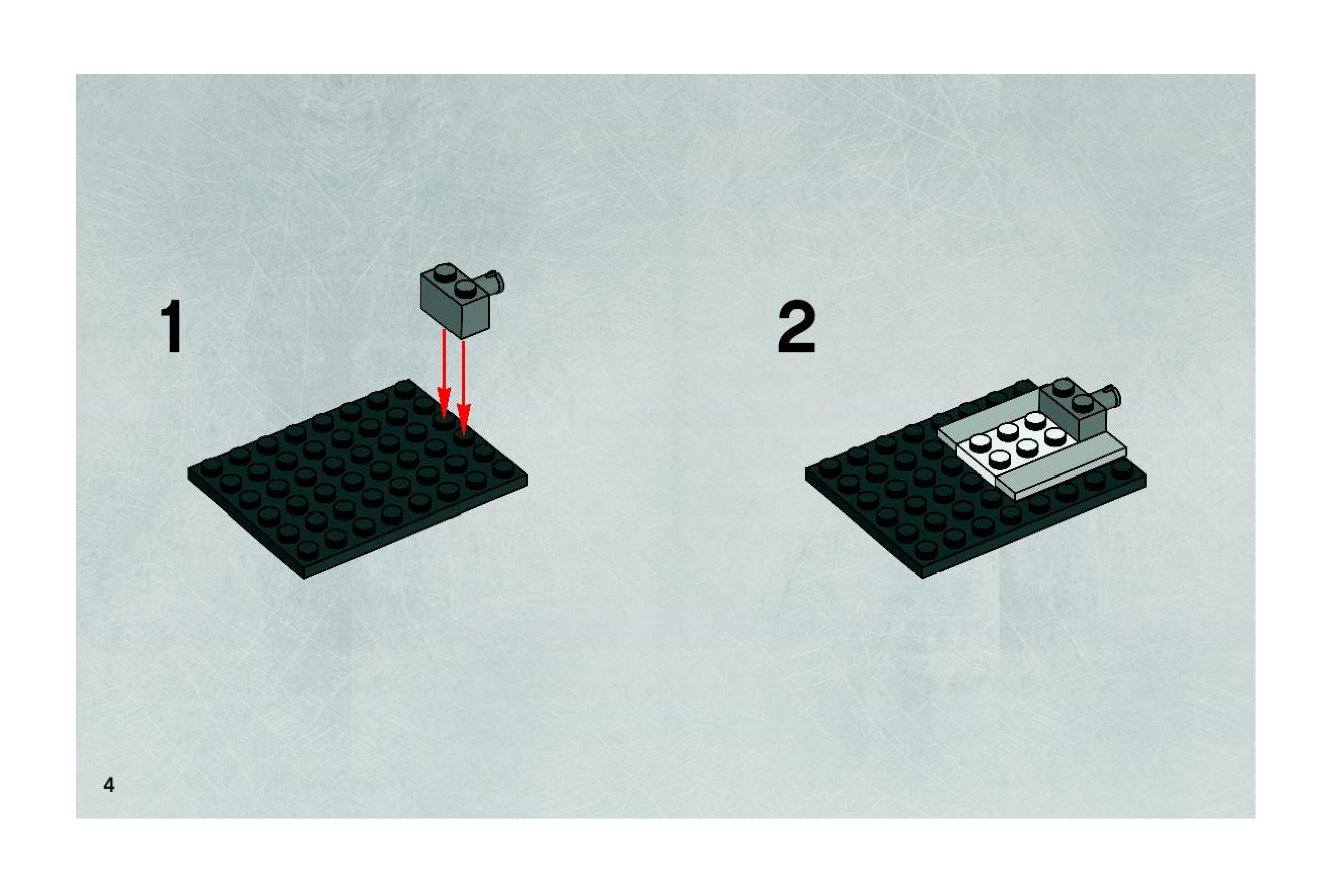 1

2

4