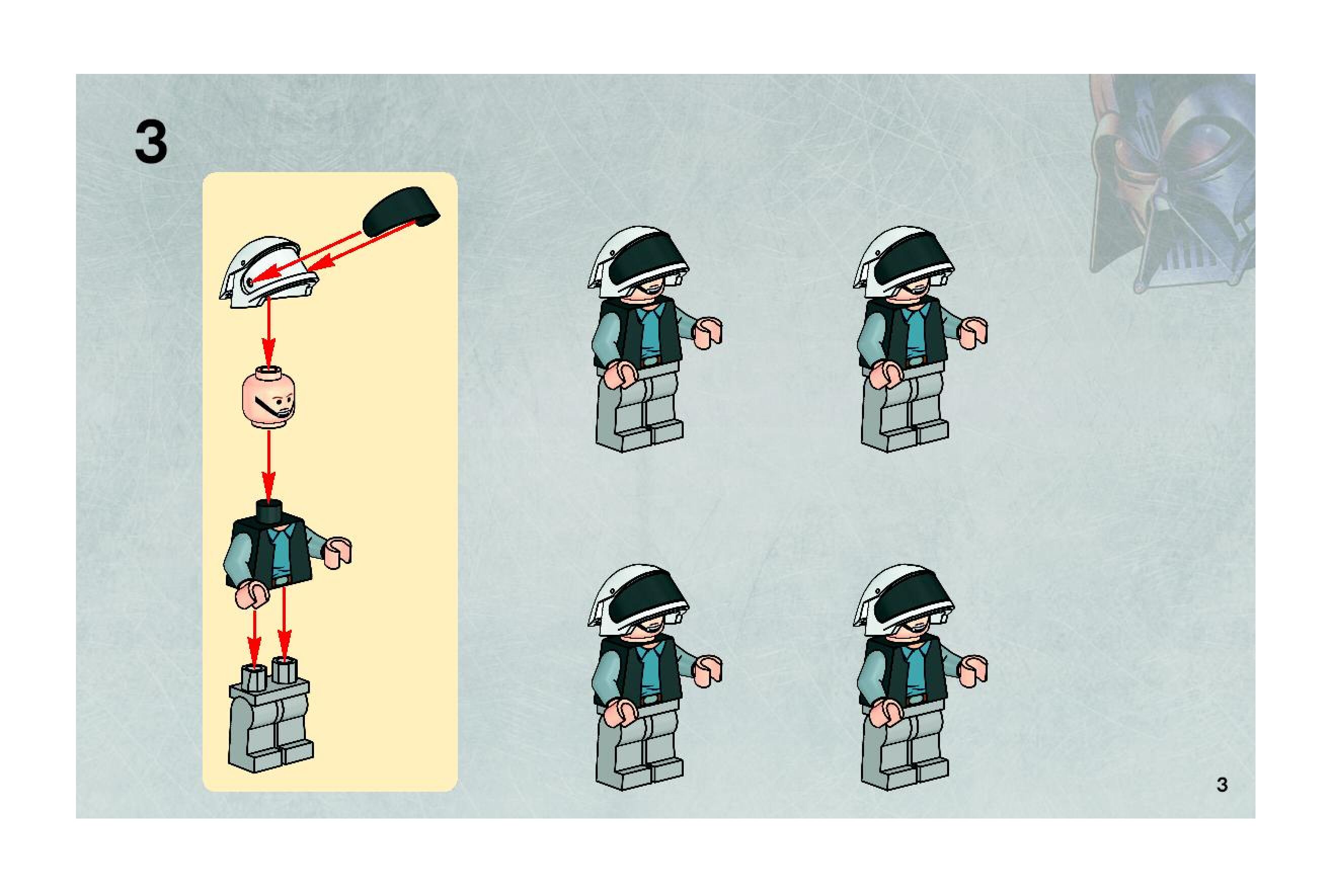 3

3