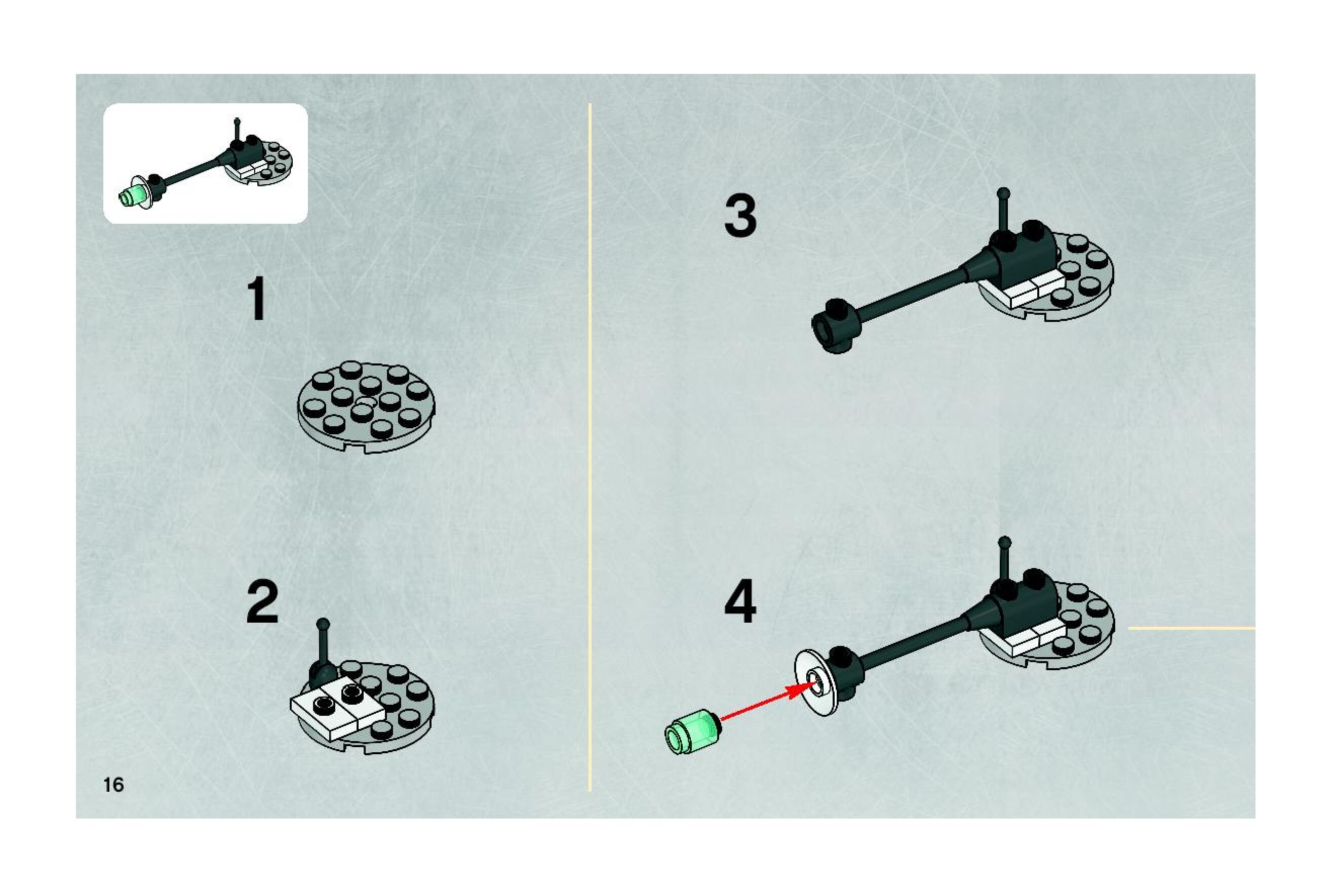 1

2

3

4

16