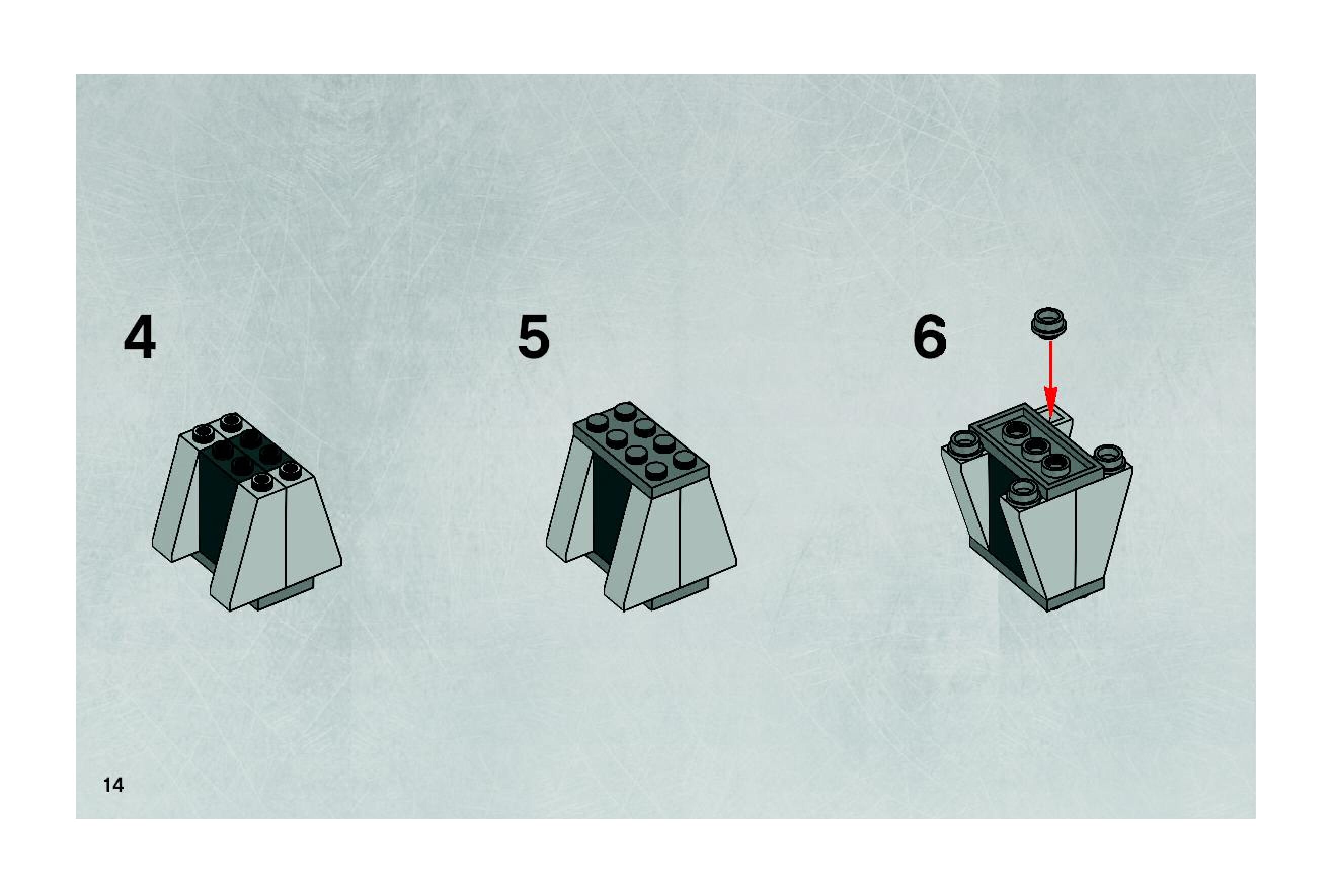 4

5

6

14