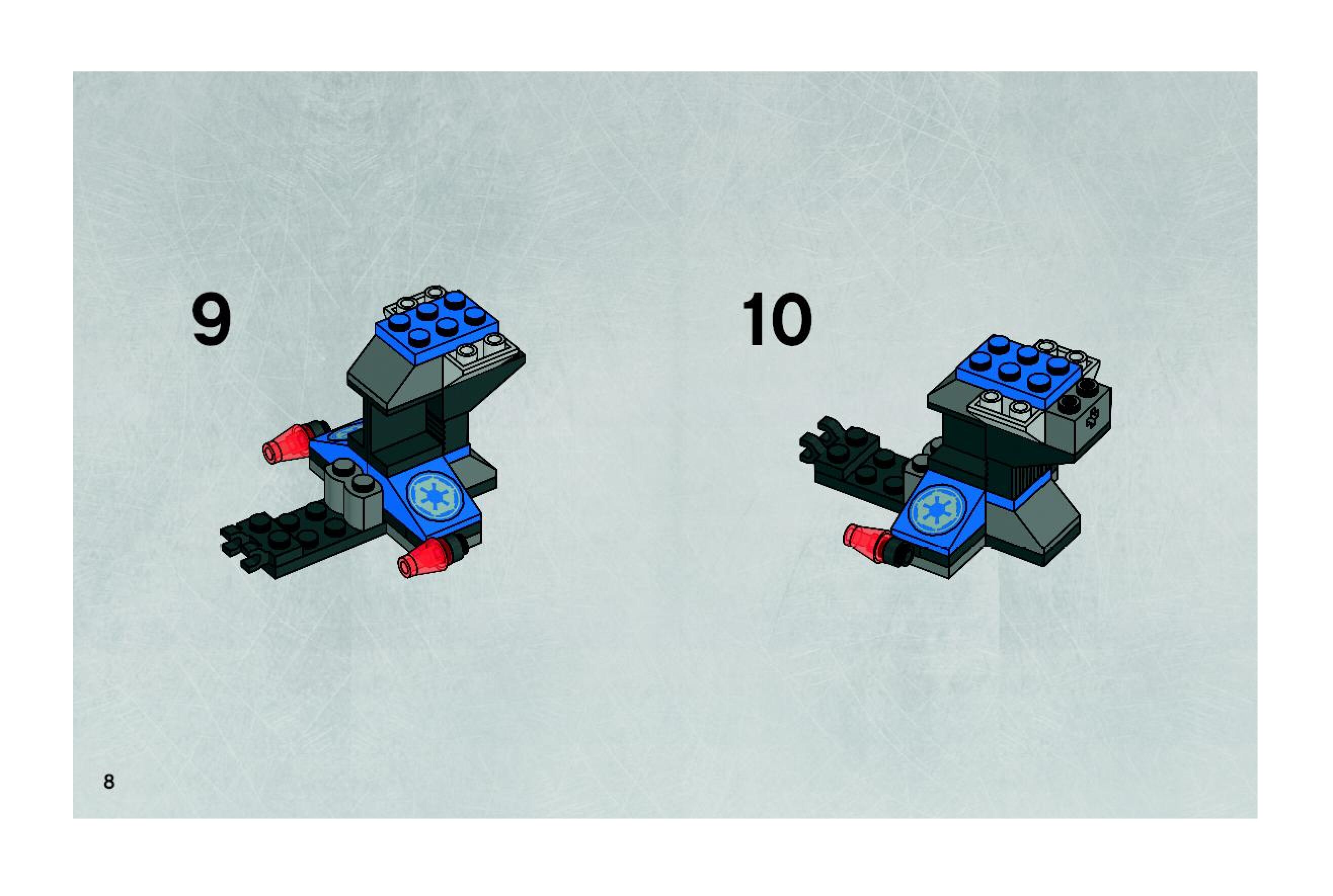 9

10

8