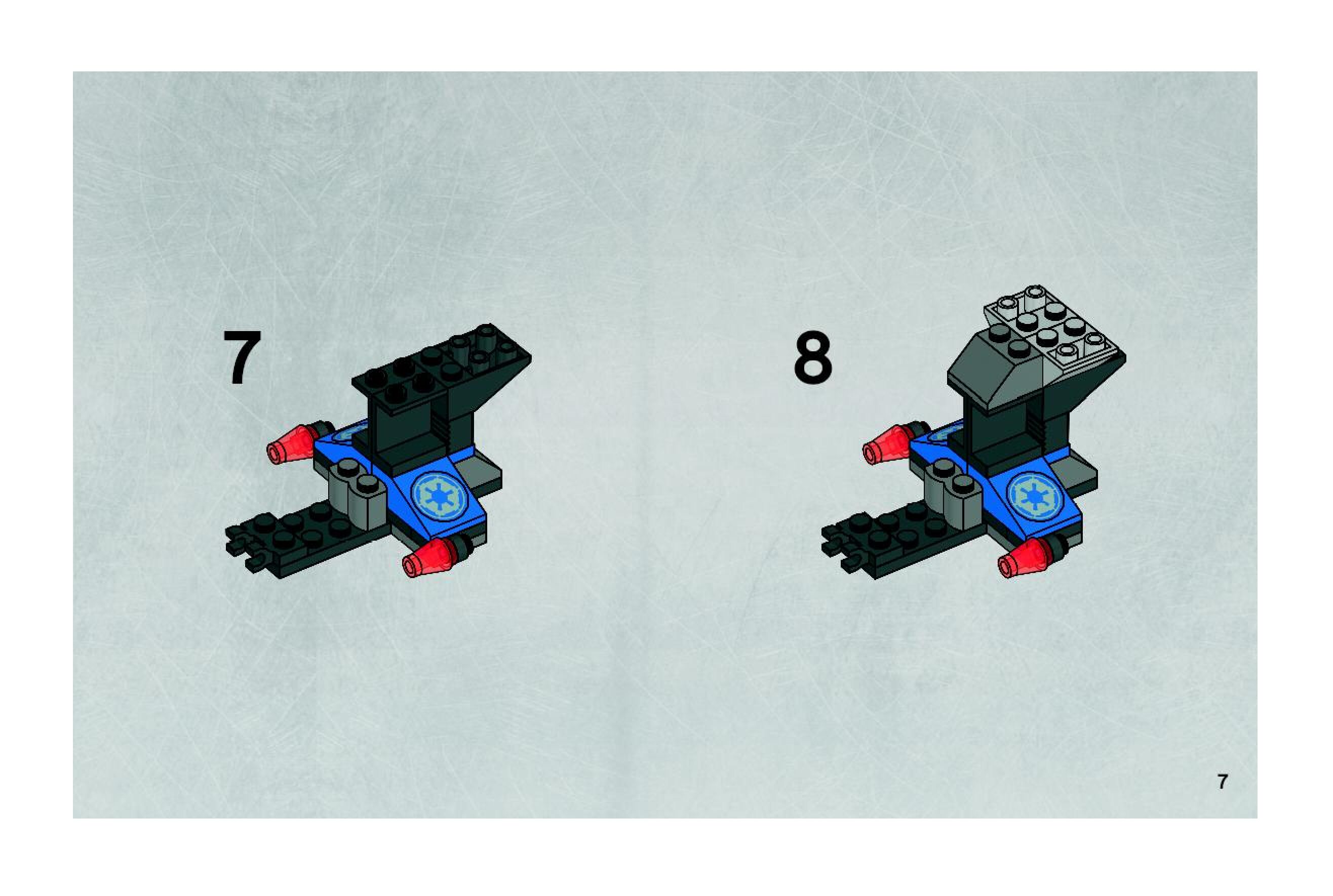 7

8

7