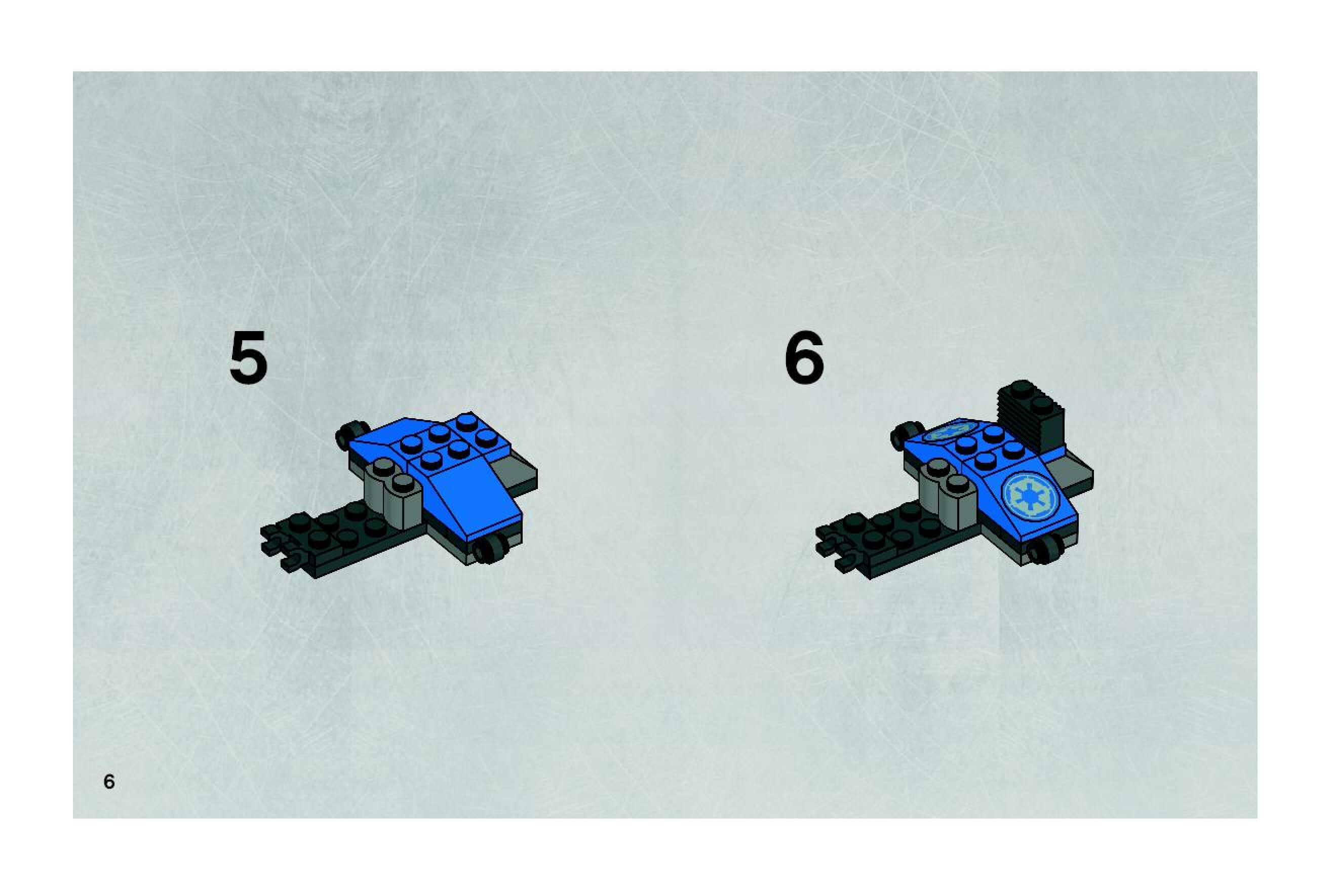 5

6

6