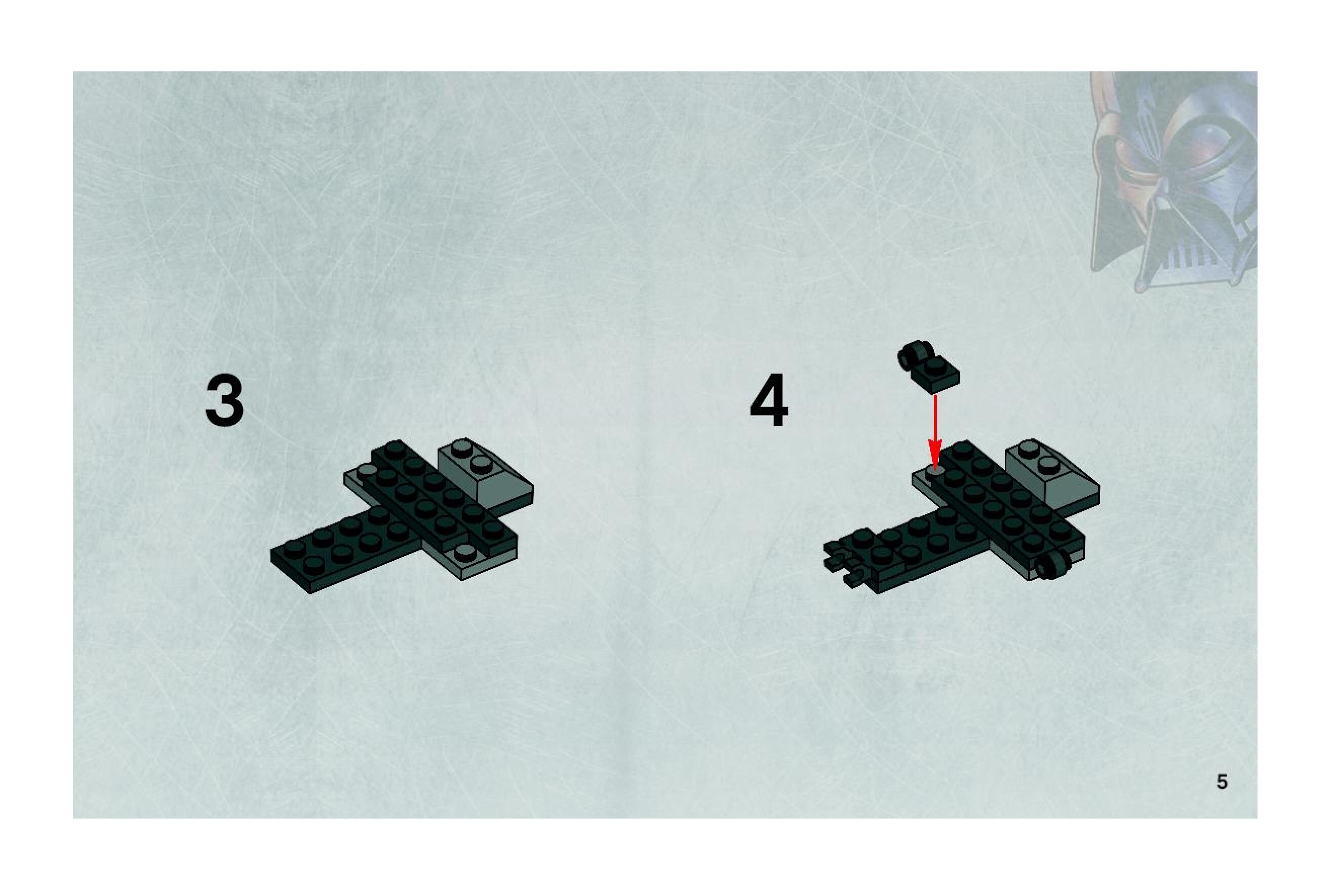 3

4

5