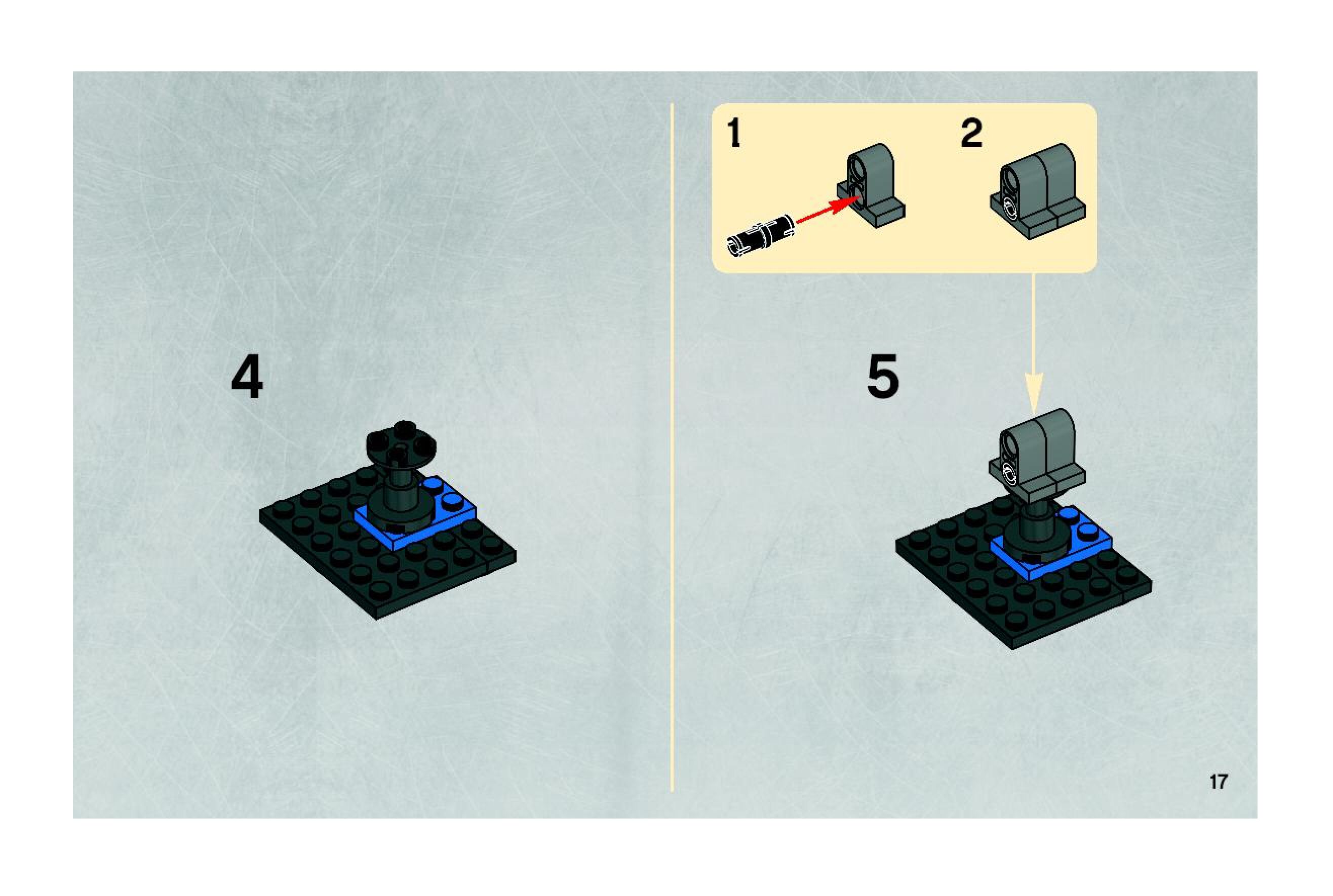 4

1

2

5

17