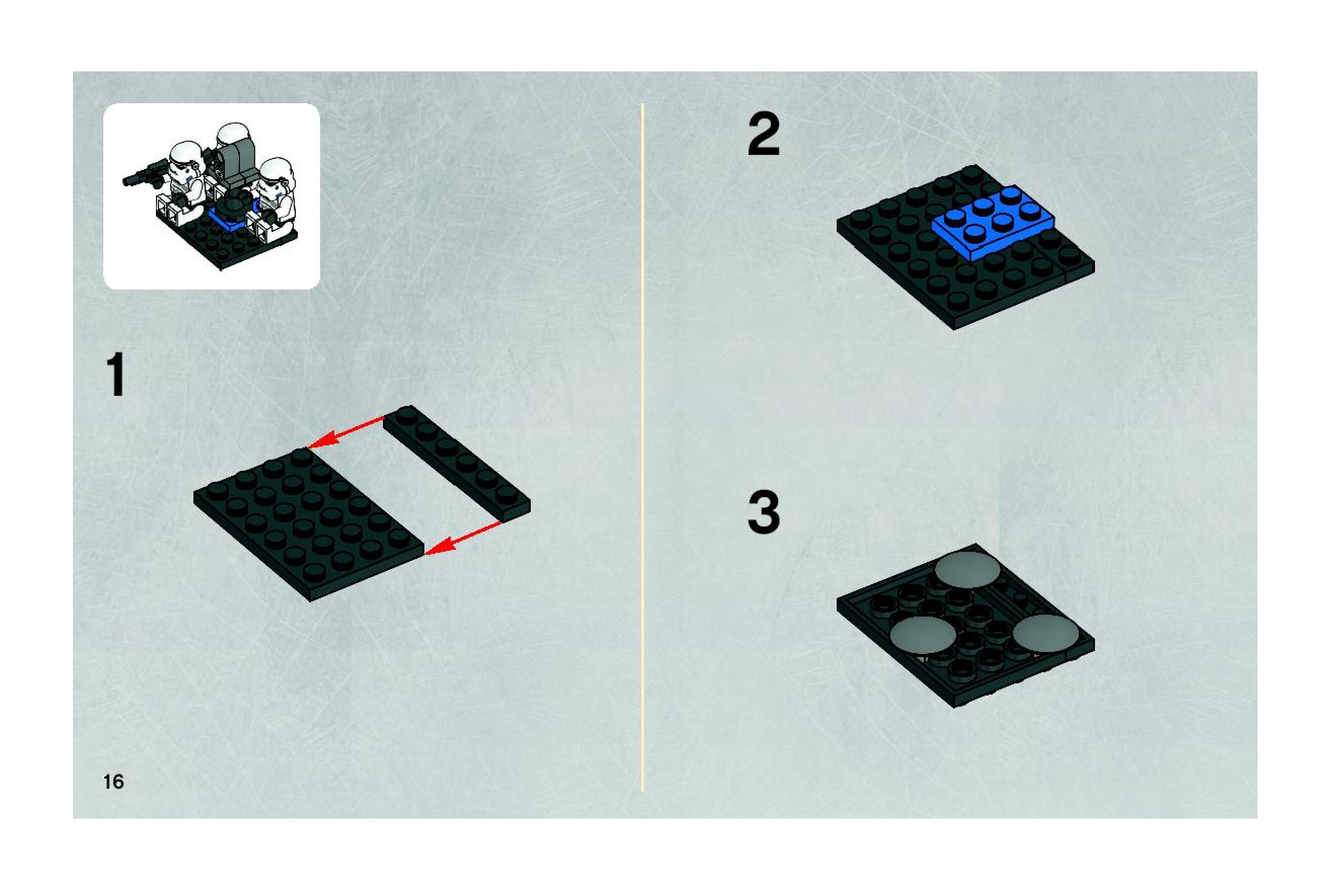 1

16

2

3