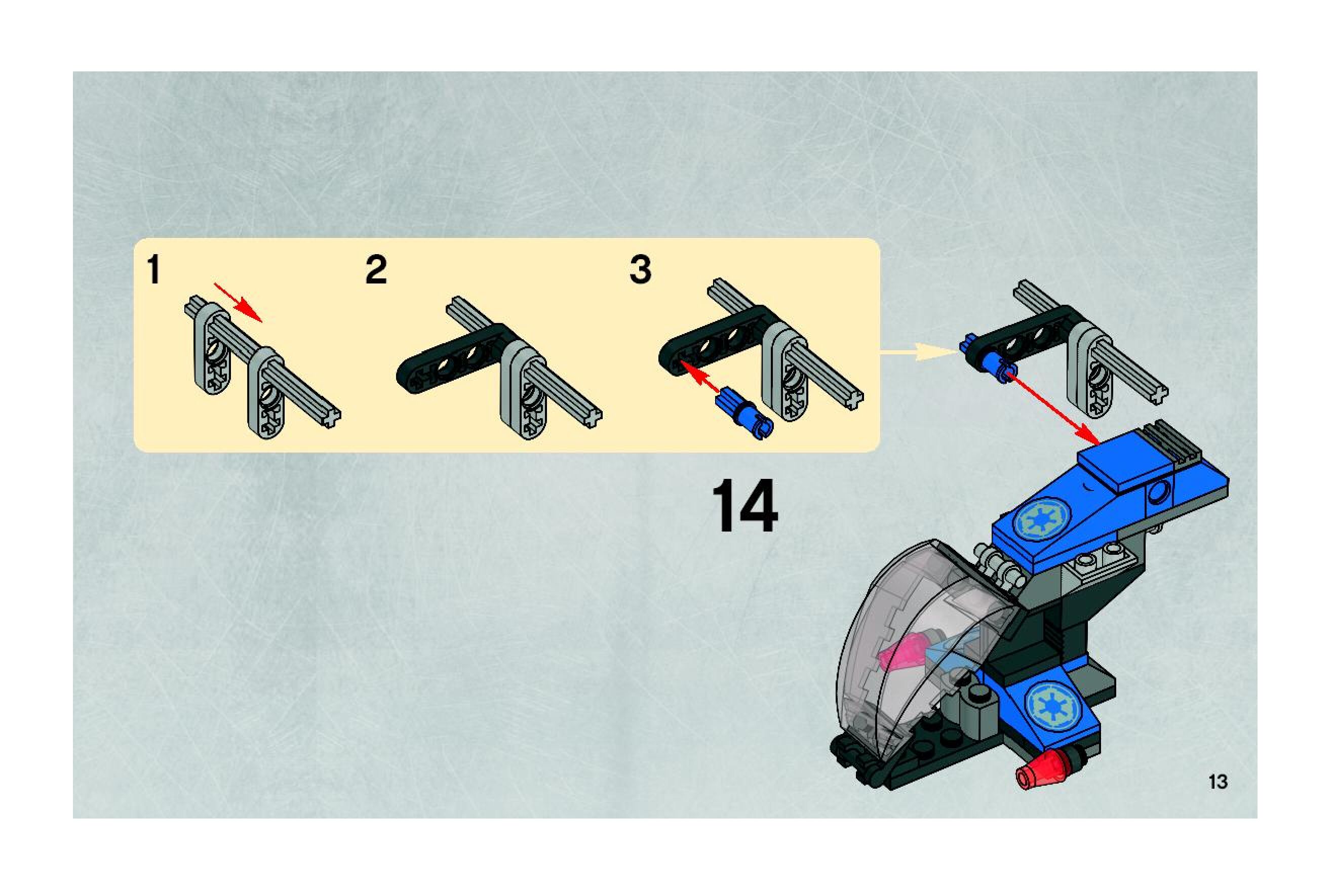 1

2

3

14

13