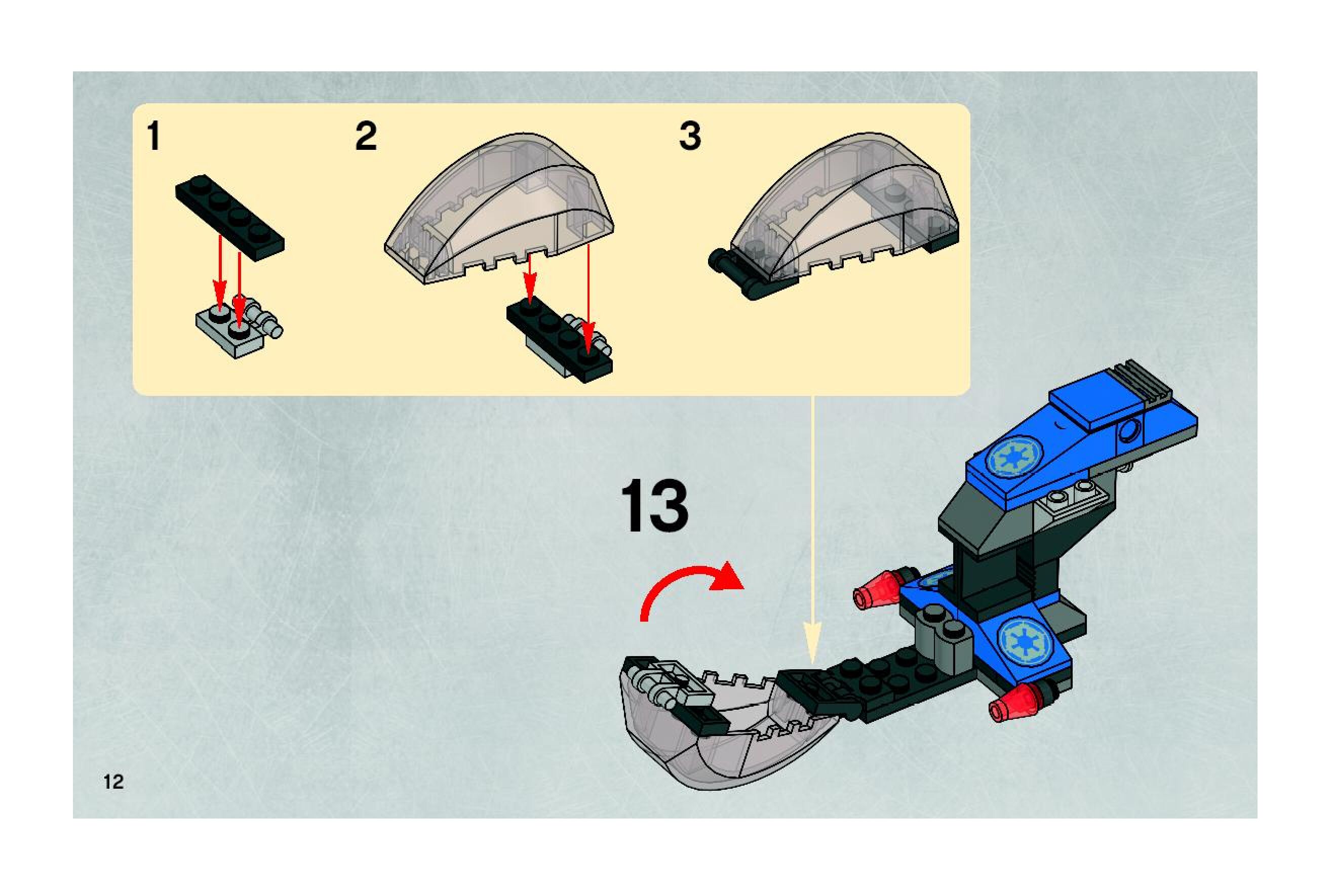 1

2

3

13

12