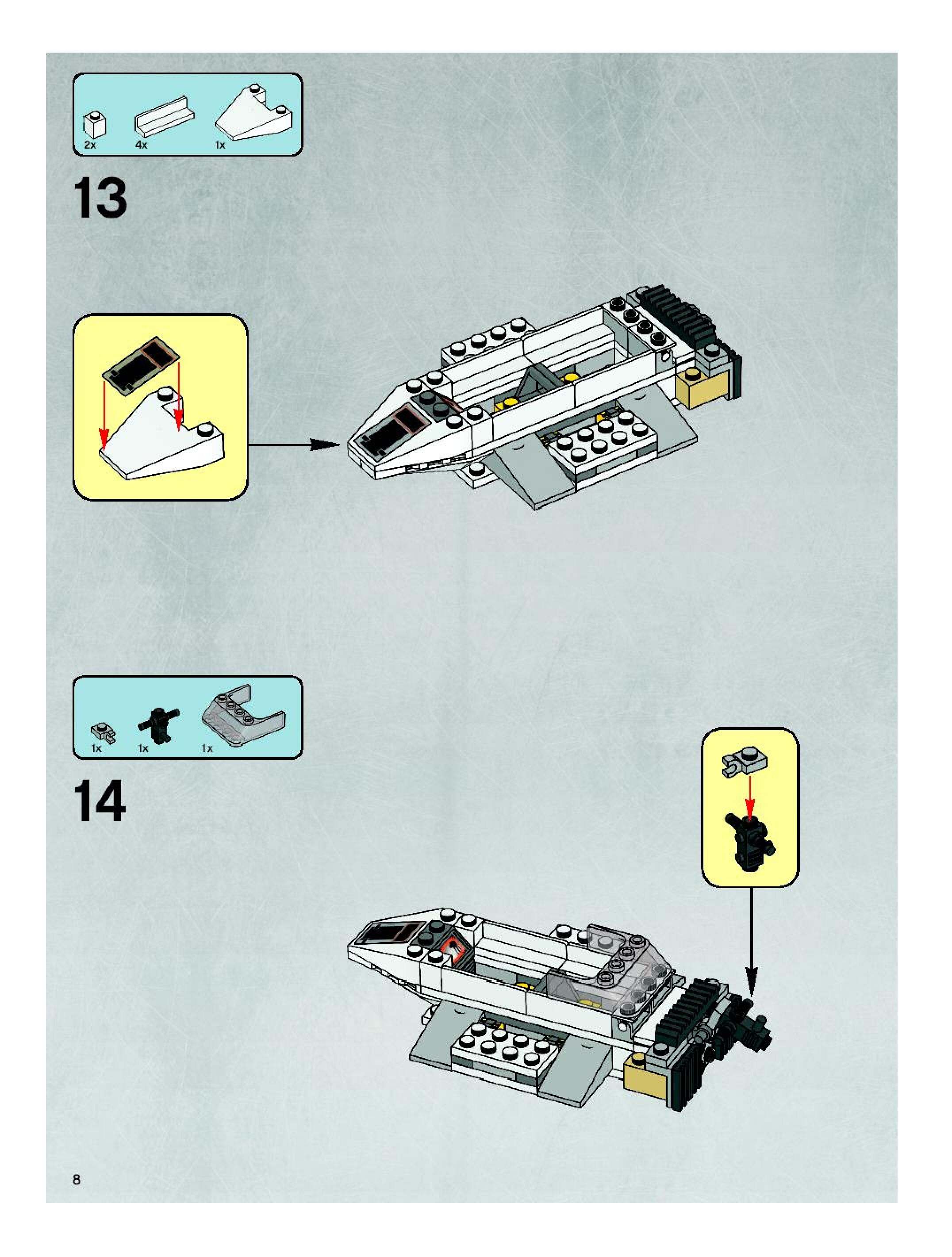 2x 4x 1x

13

1x 1x 1x

14

8