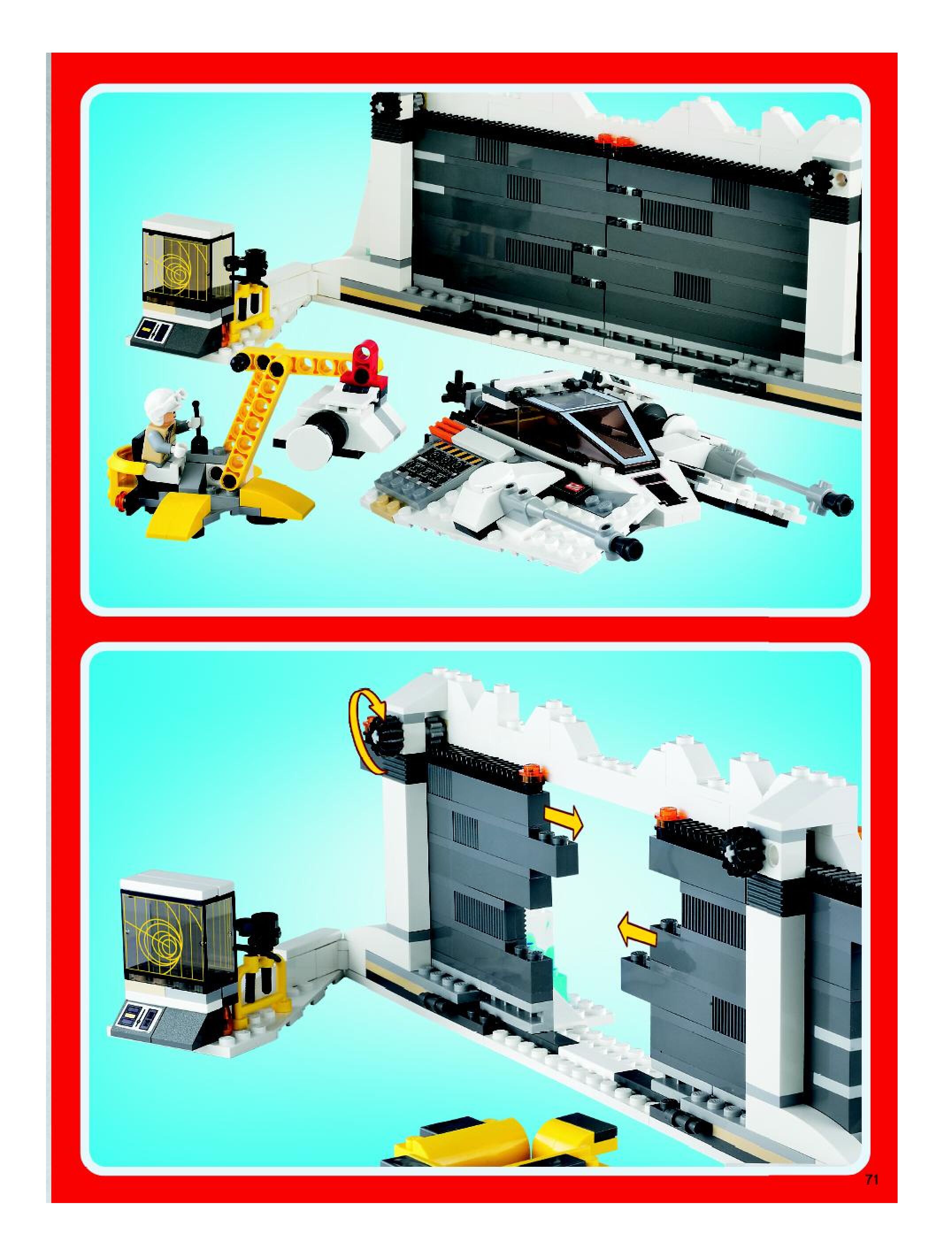 71